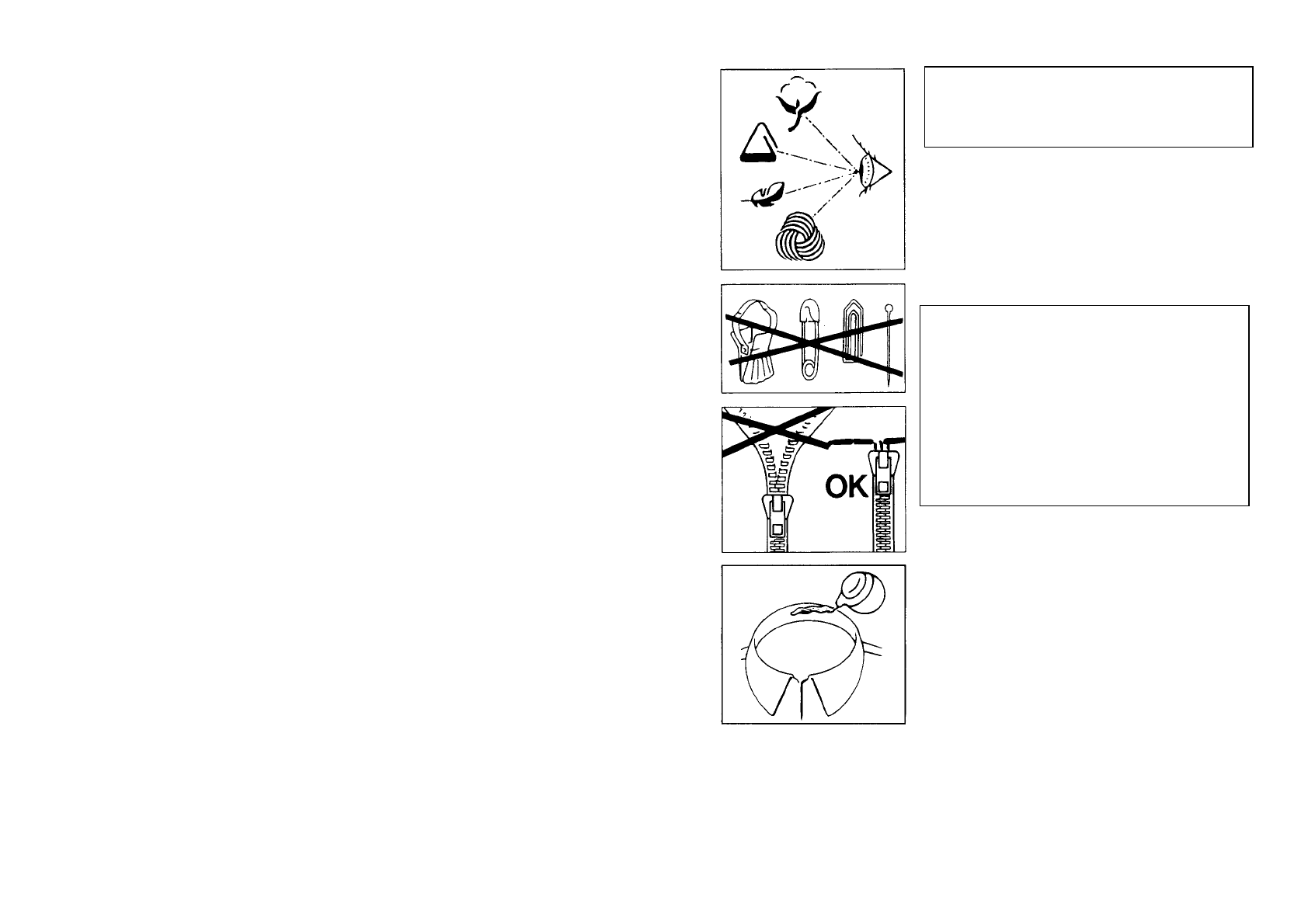 OK