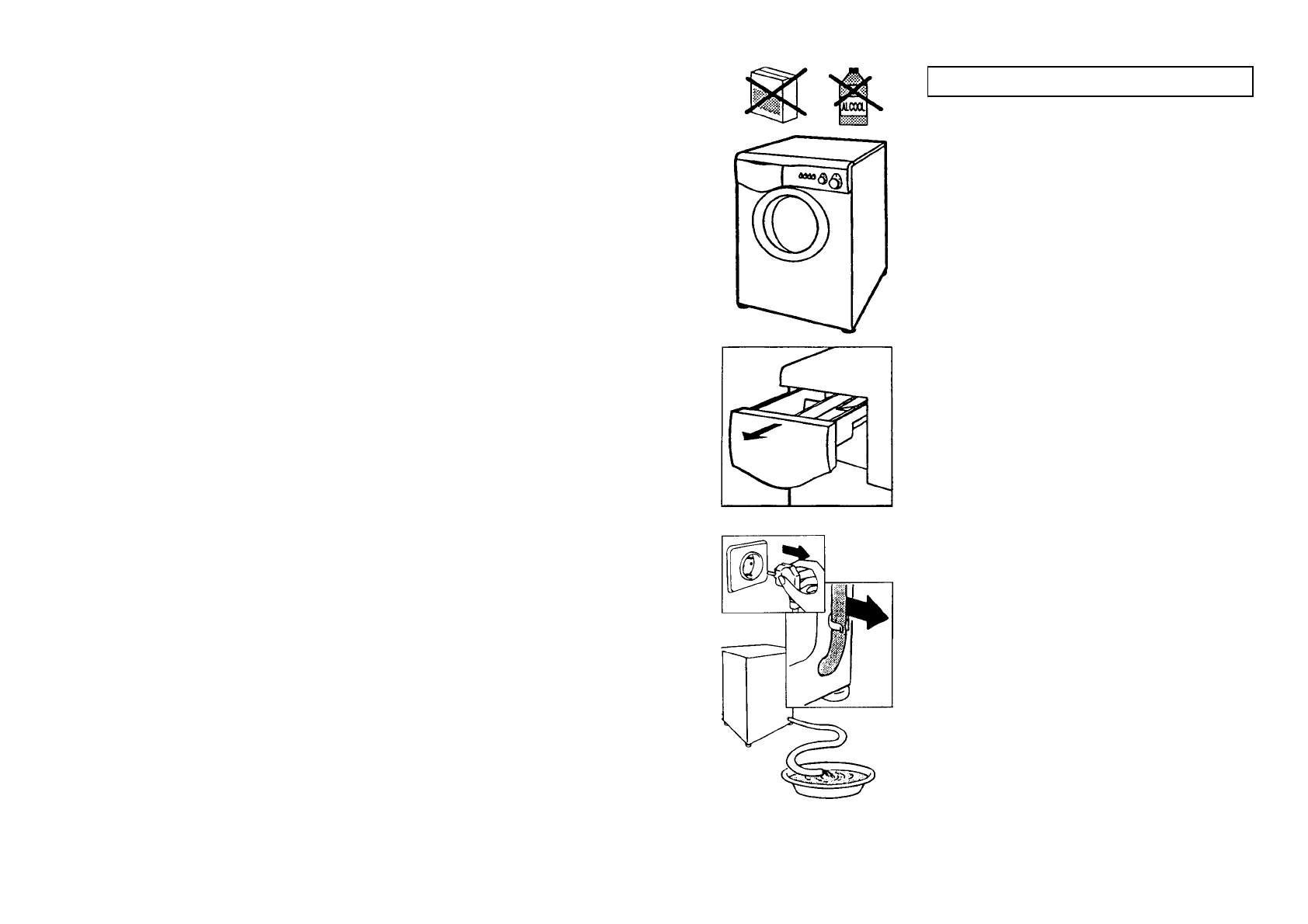 ALCOOL