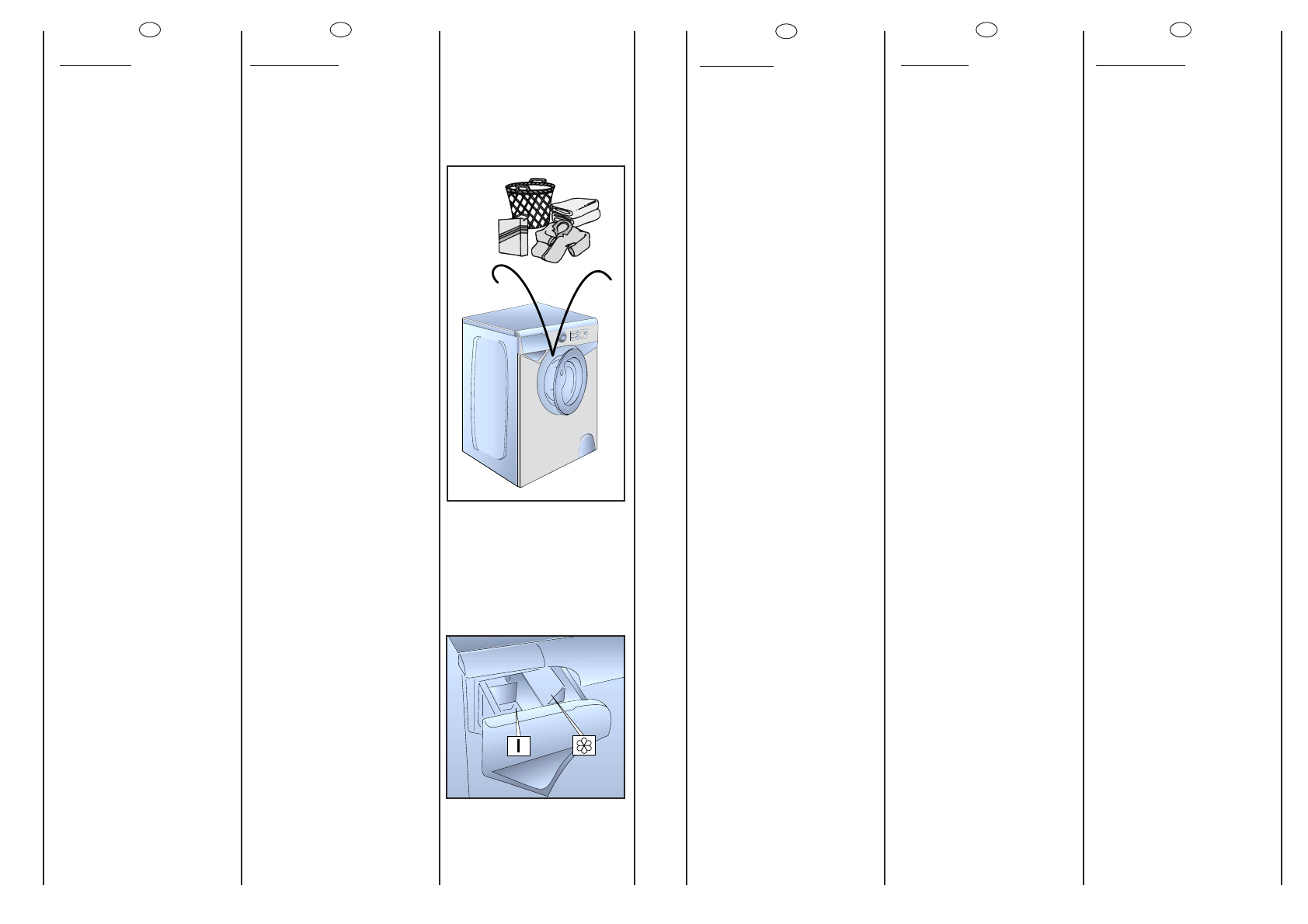 I