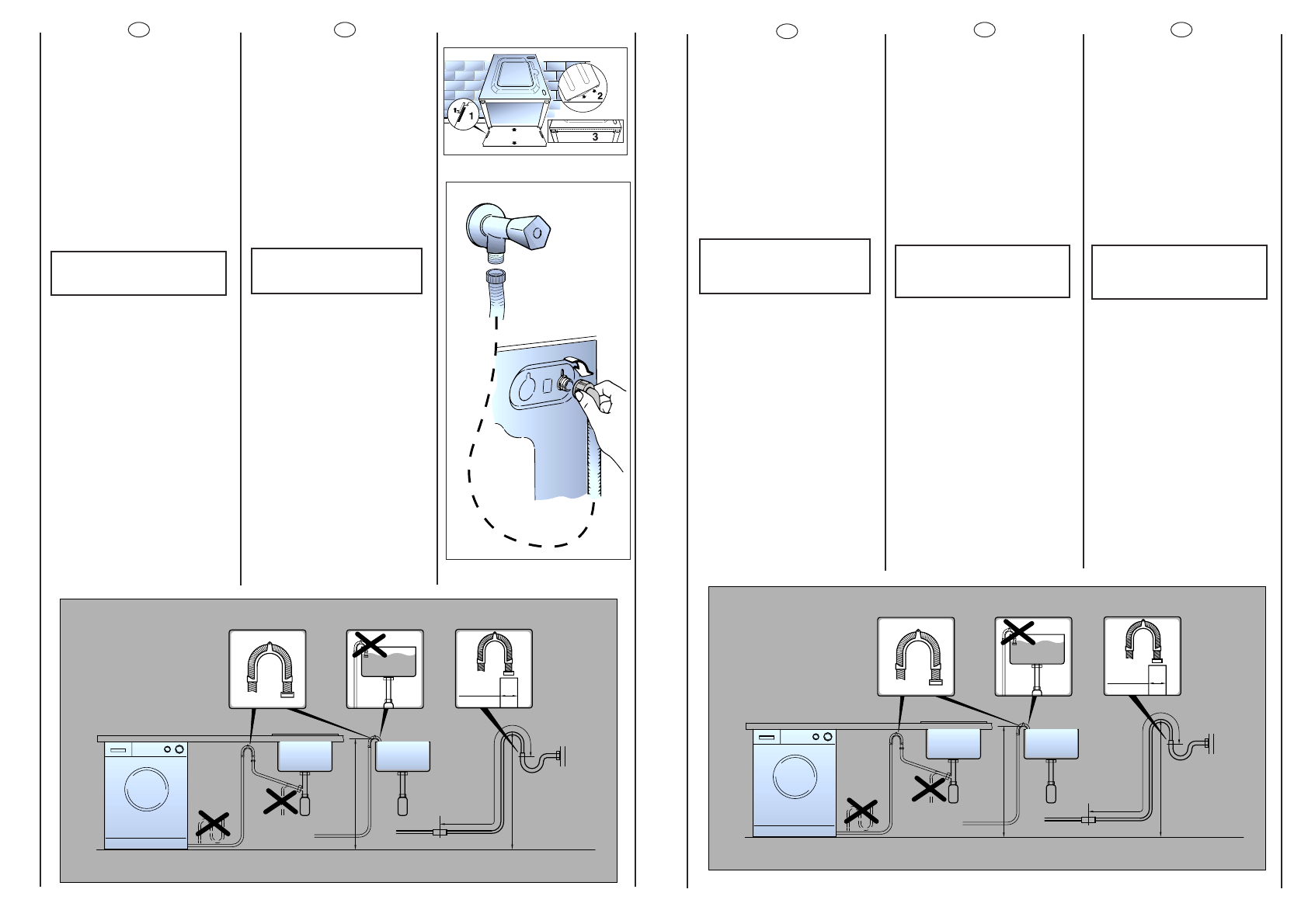 1

2

3