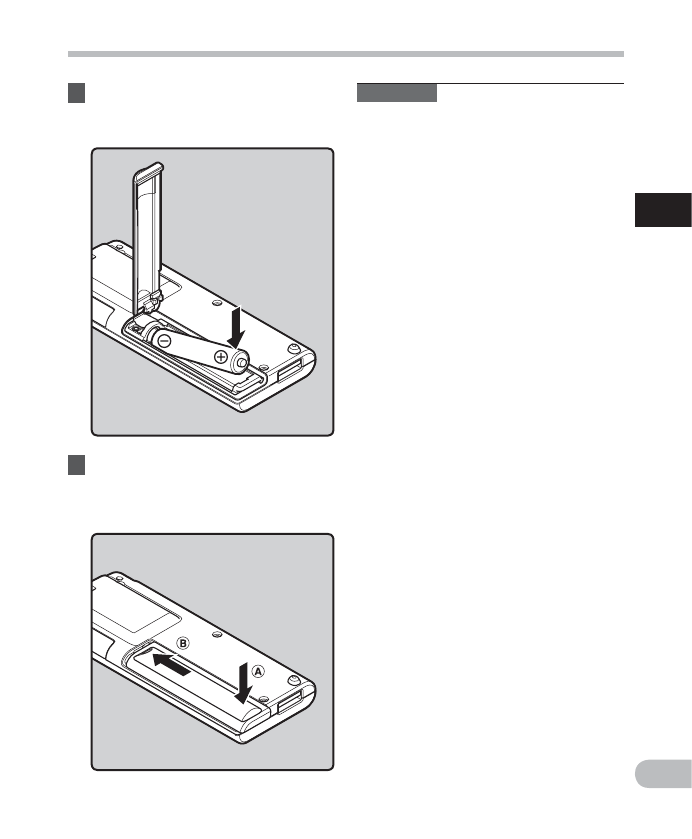 A
B