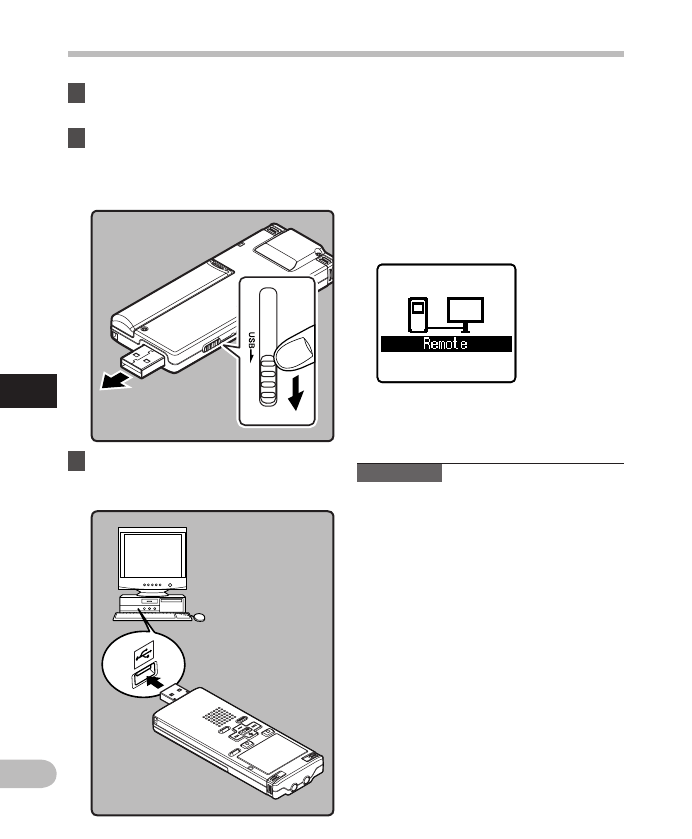 USB

Remote