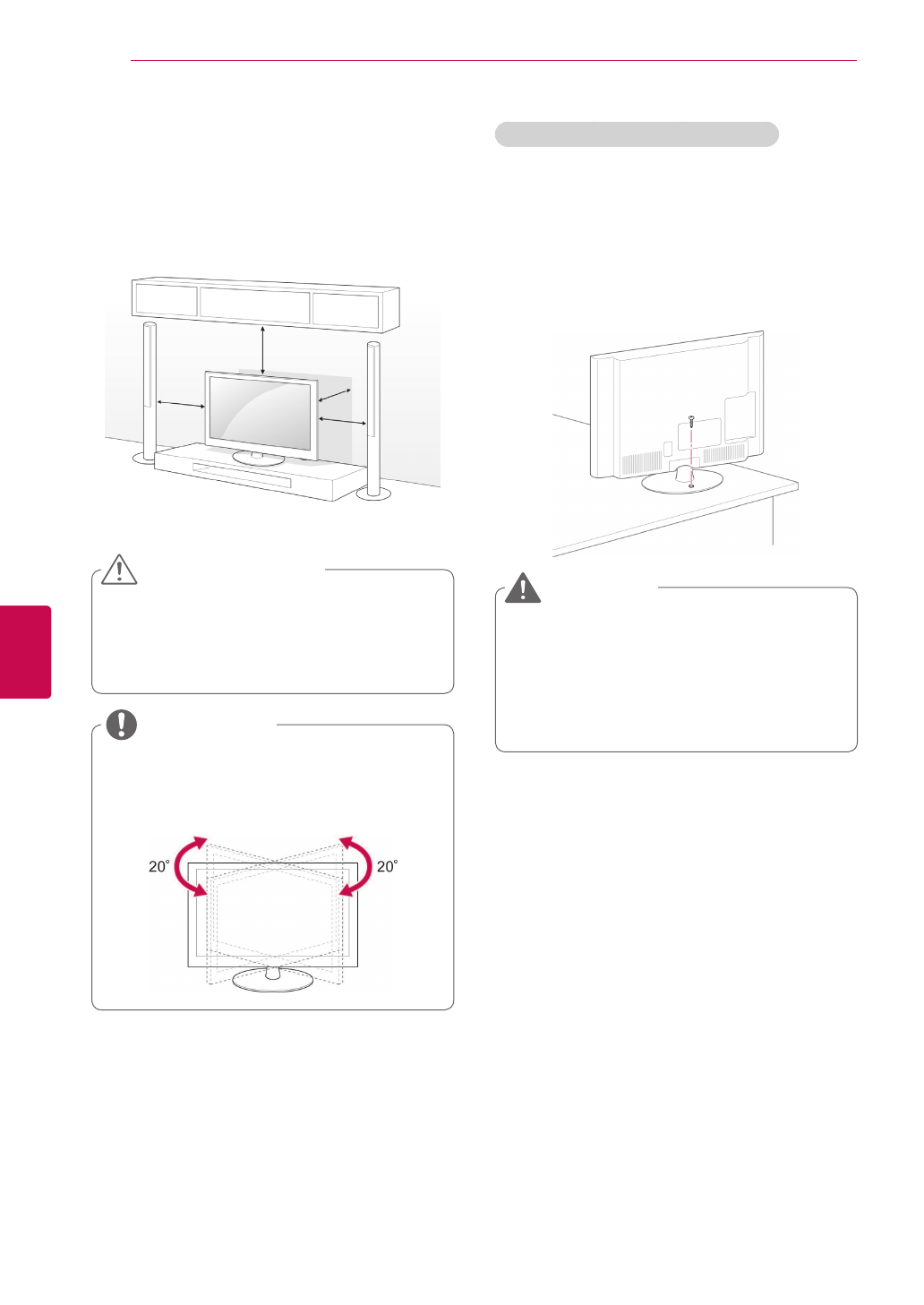 20˚

20˚