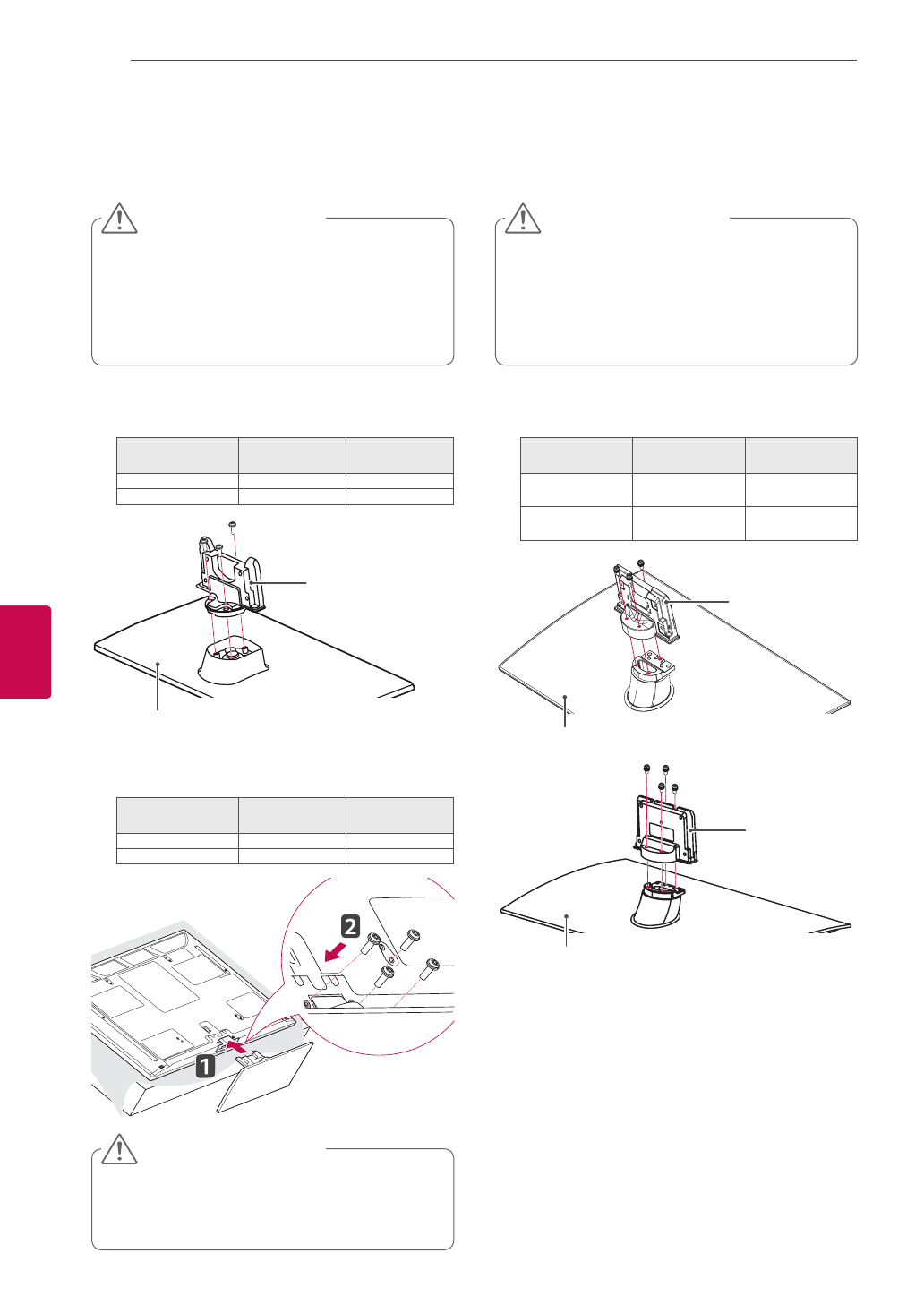 2
1