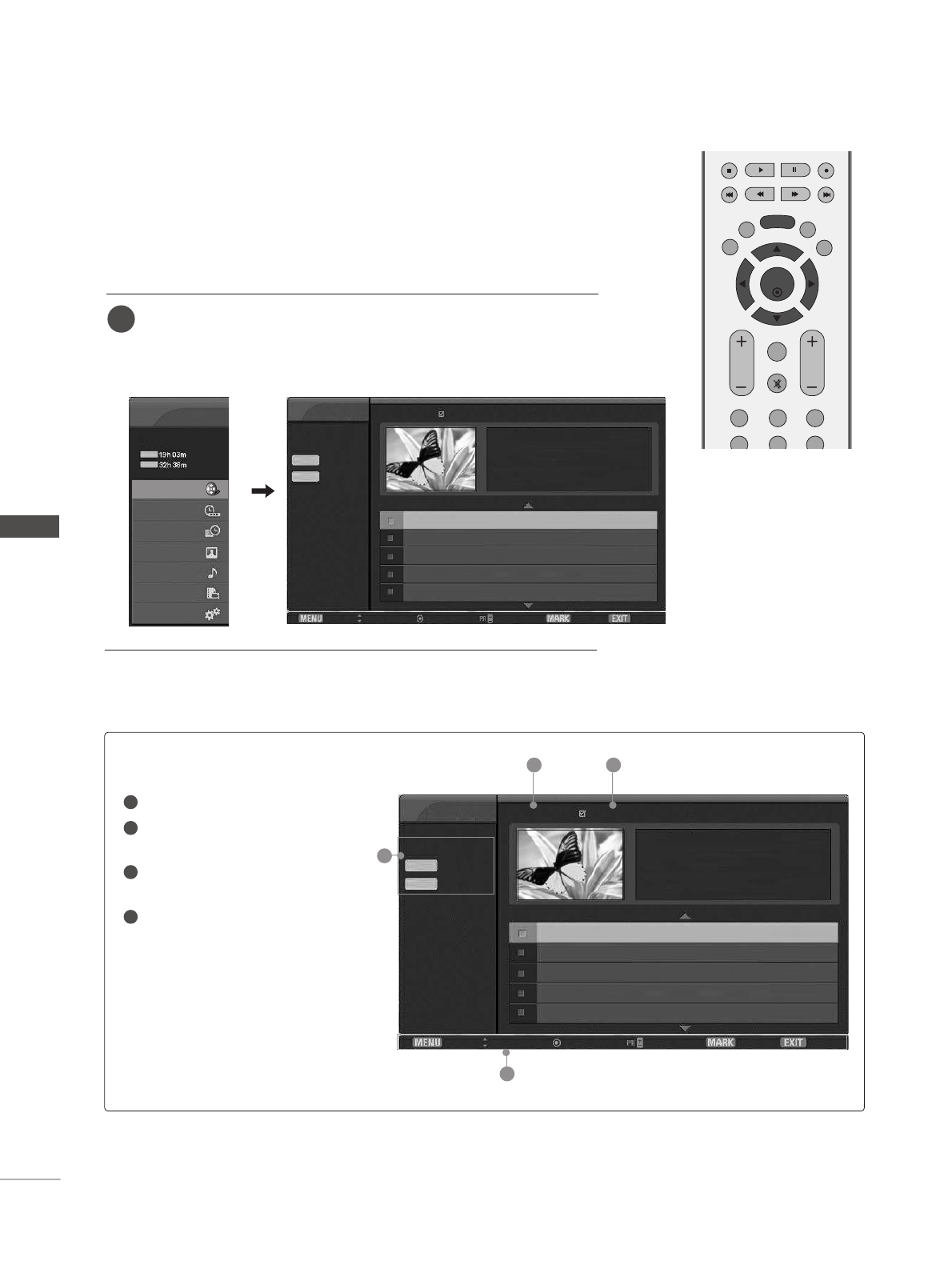 19h 03m
32h 36m

MENU
MARK
EXIT

MENU
MARK
EXIT