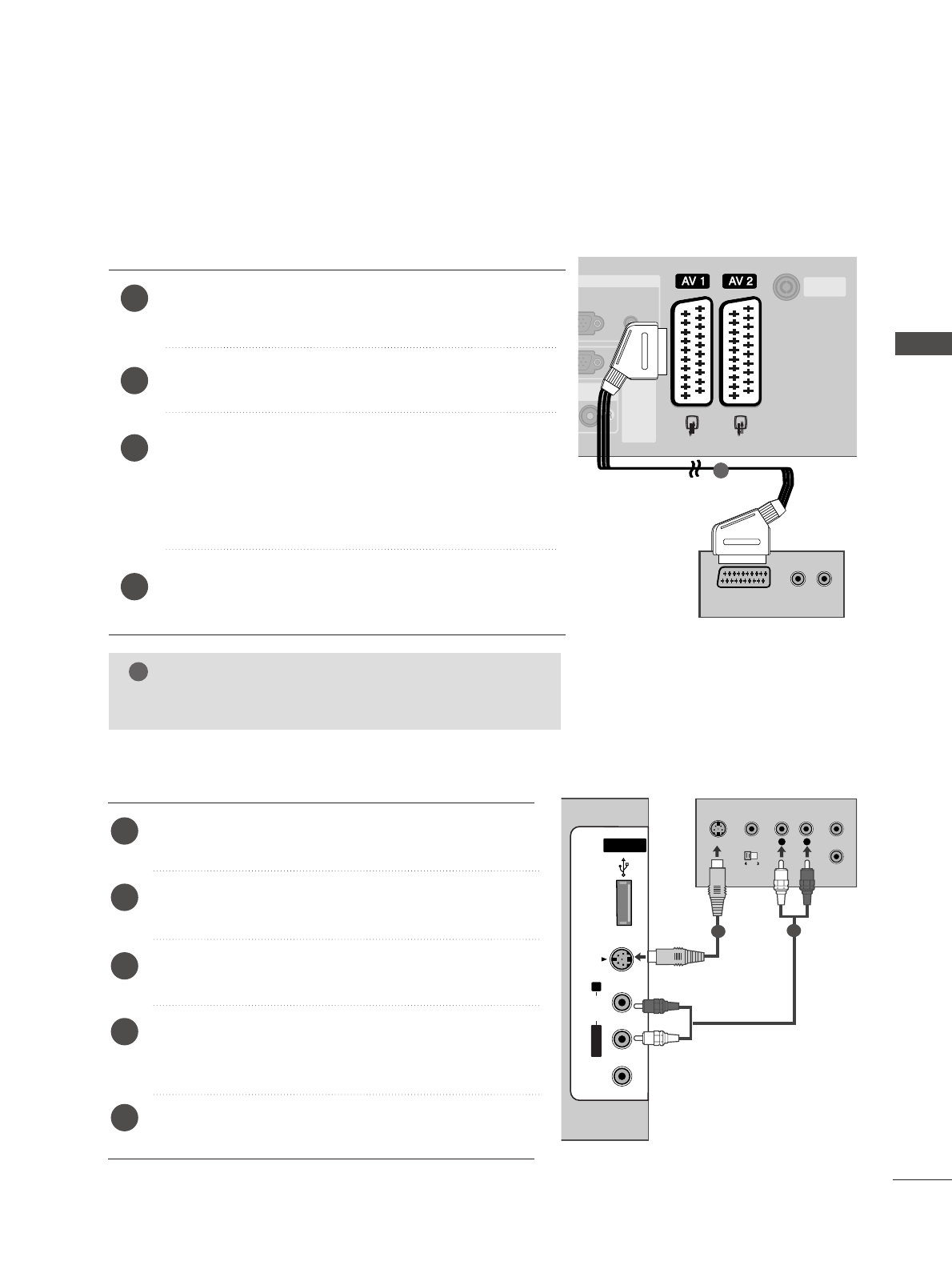 AV 1

AV 2