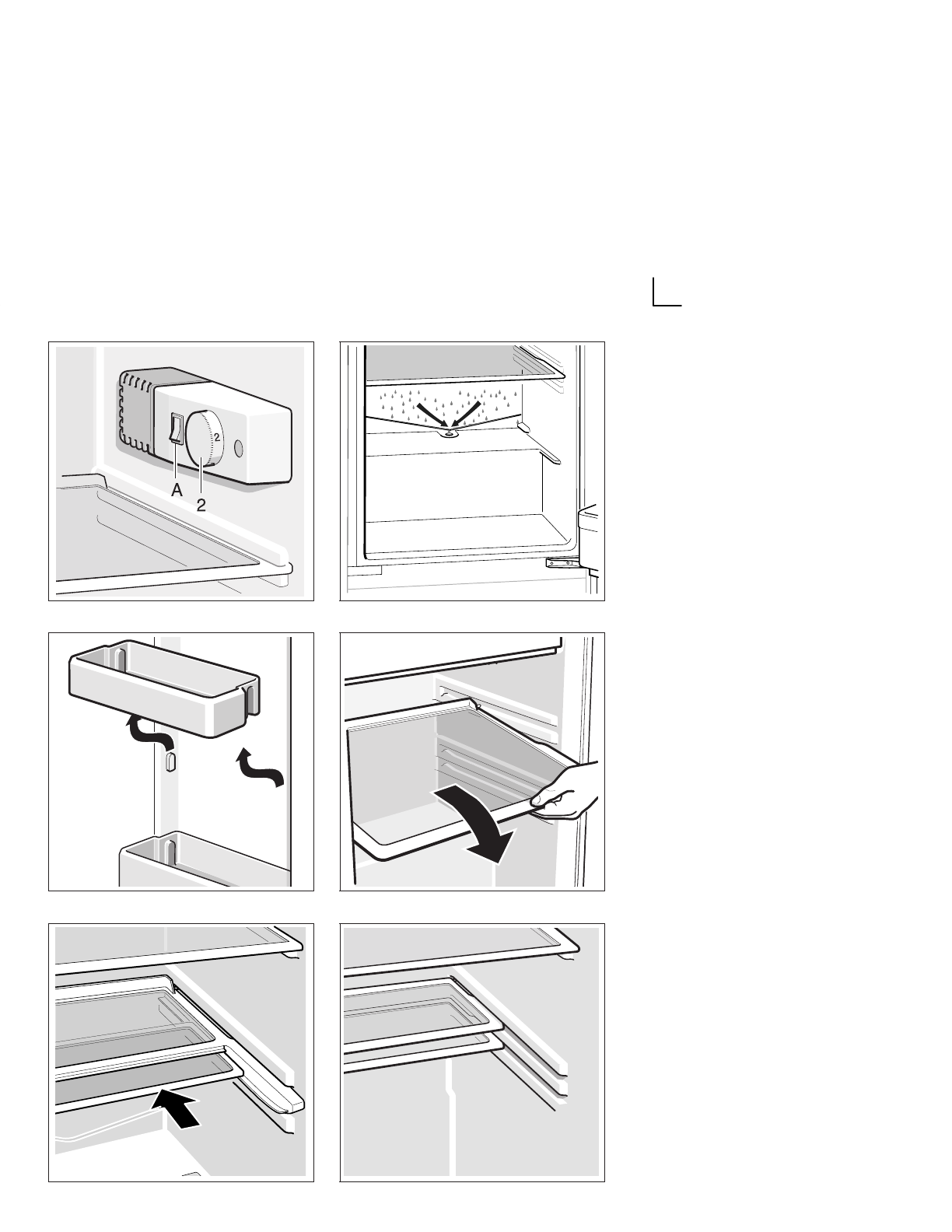 2
A
2