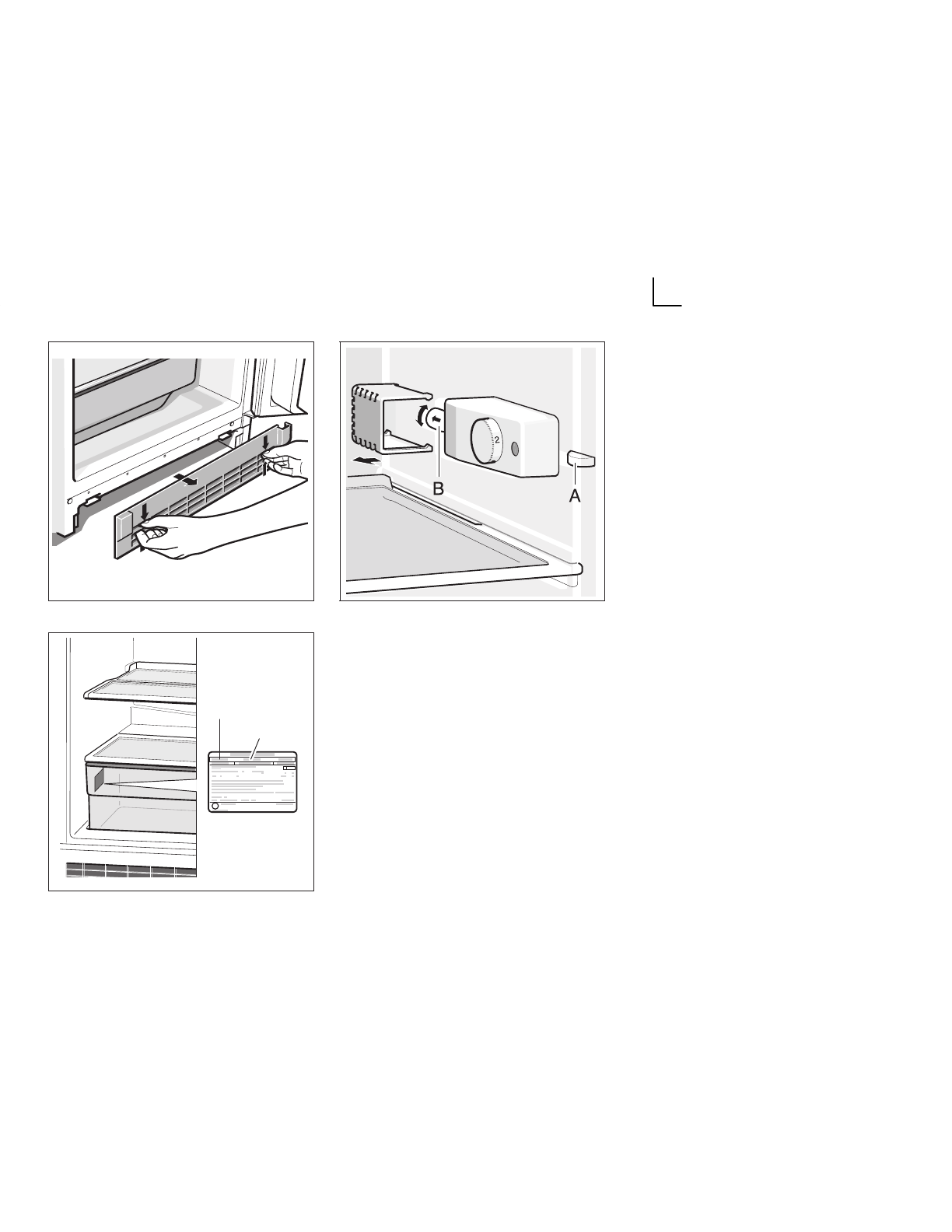 2

B

A