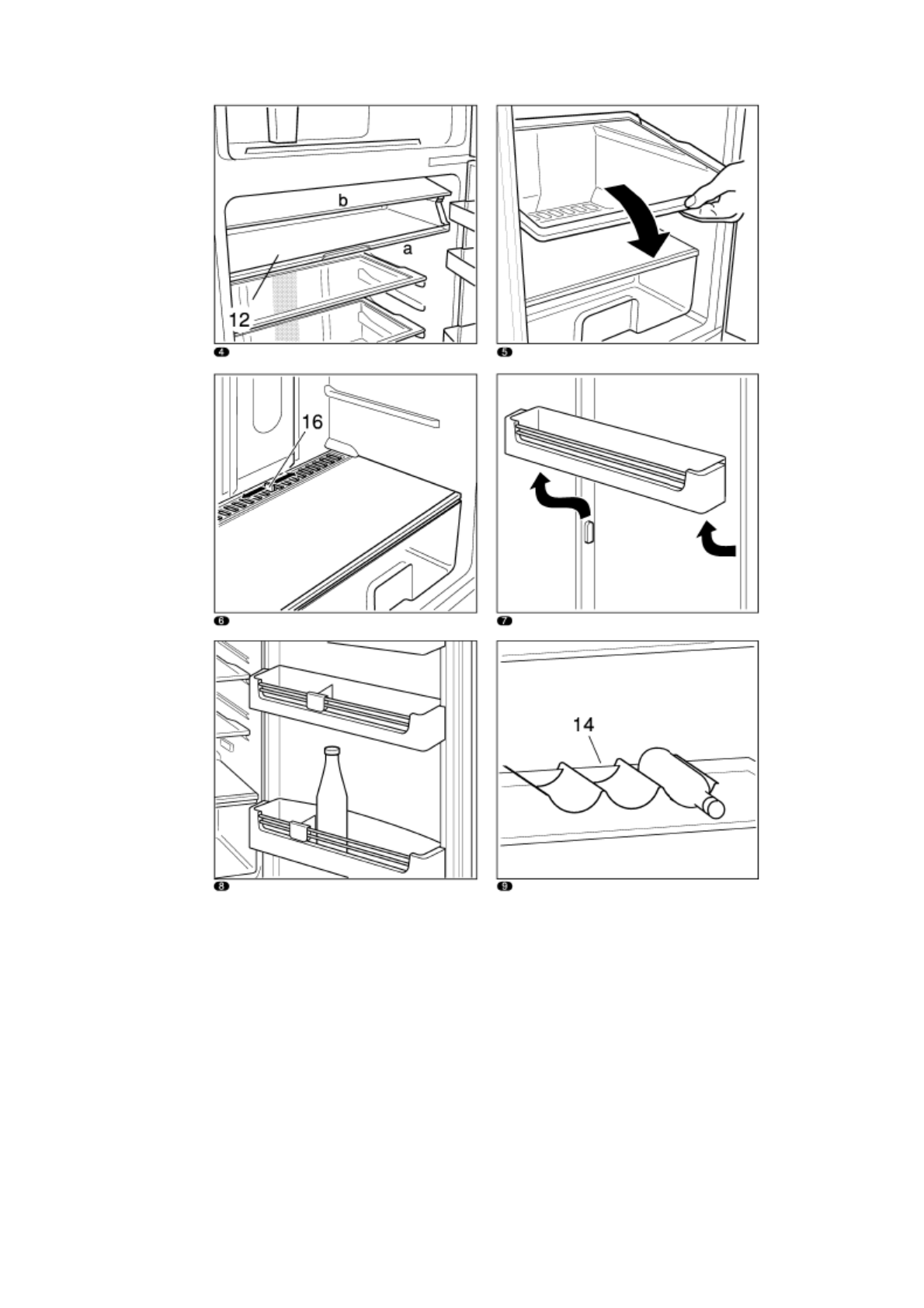 b
a
12
4
5
16
6
7
8
14
9