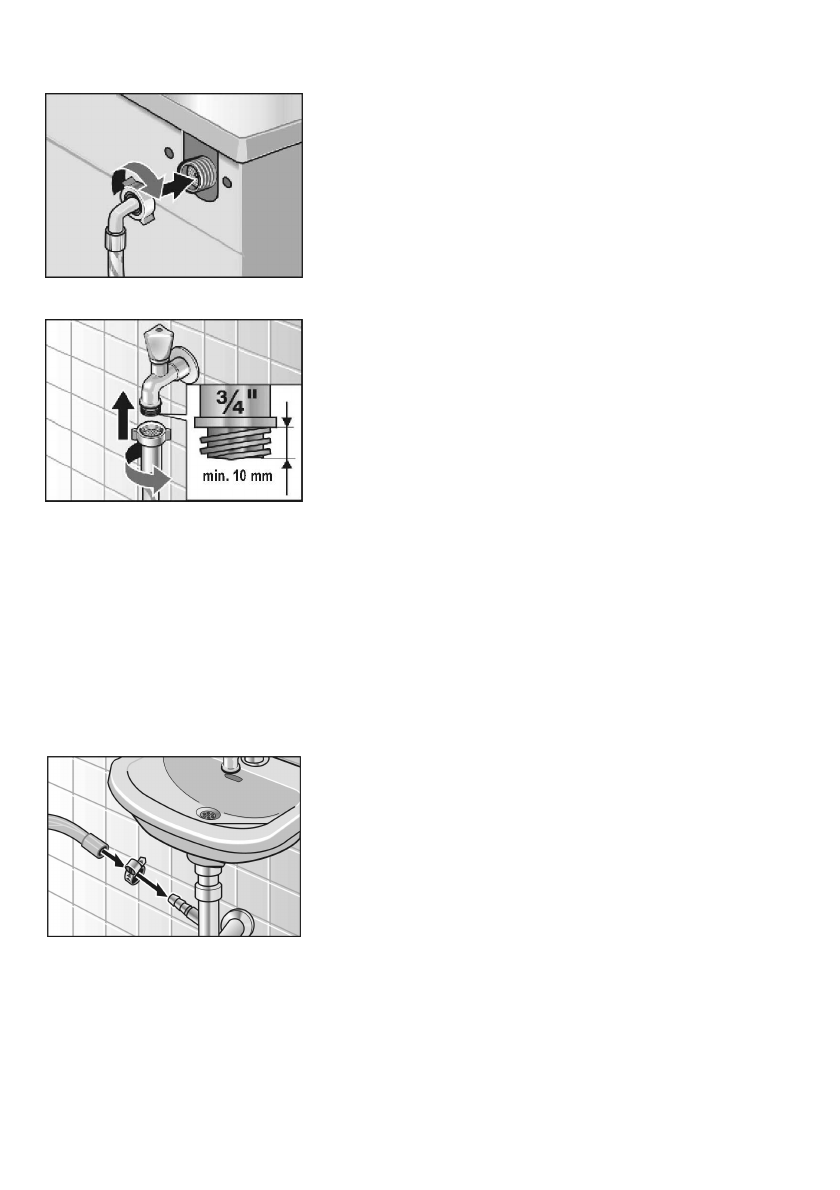 $\frac{3}{4}$"

min. 10 mm