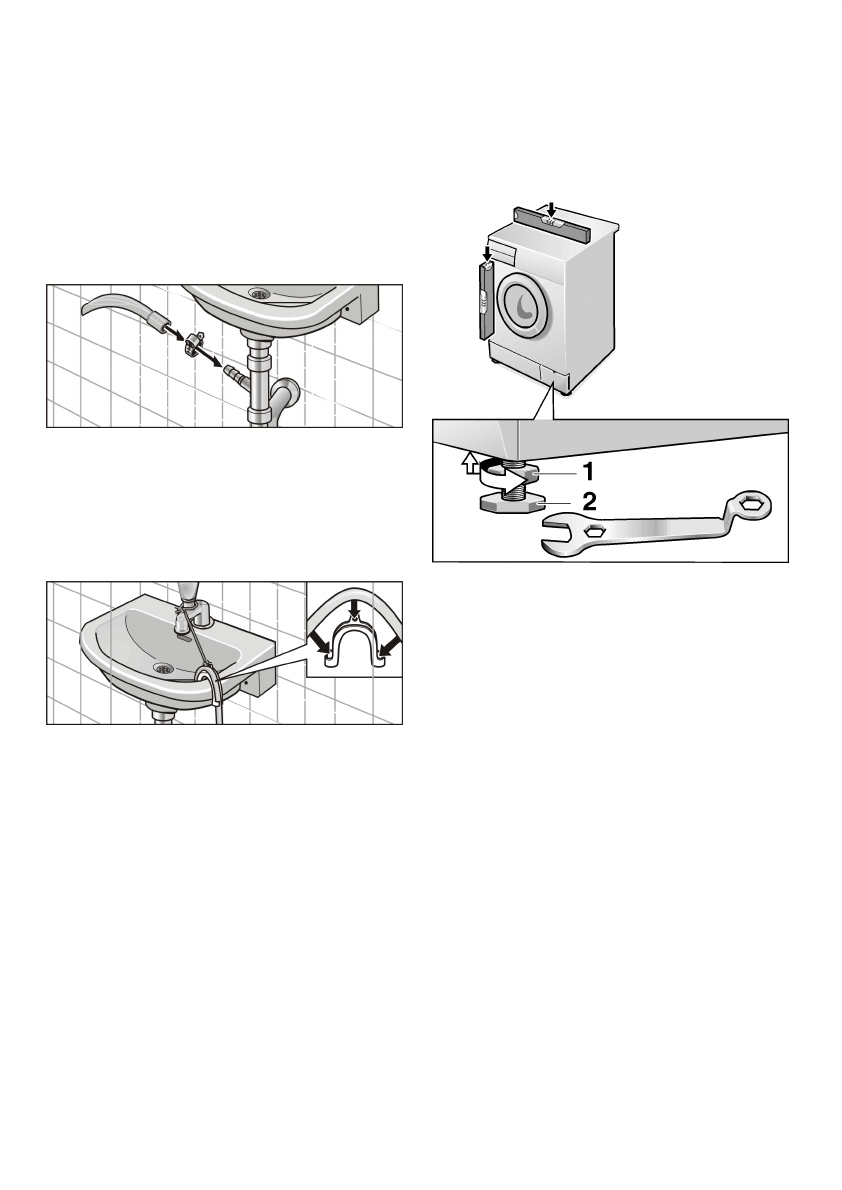 1
2