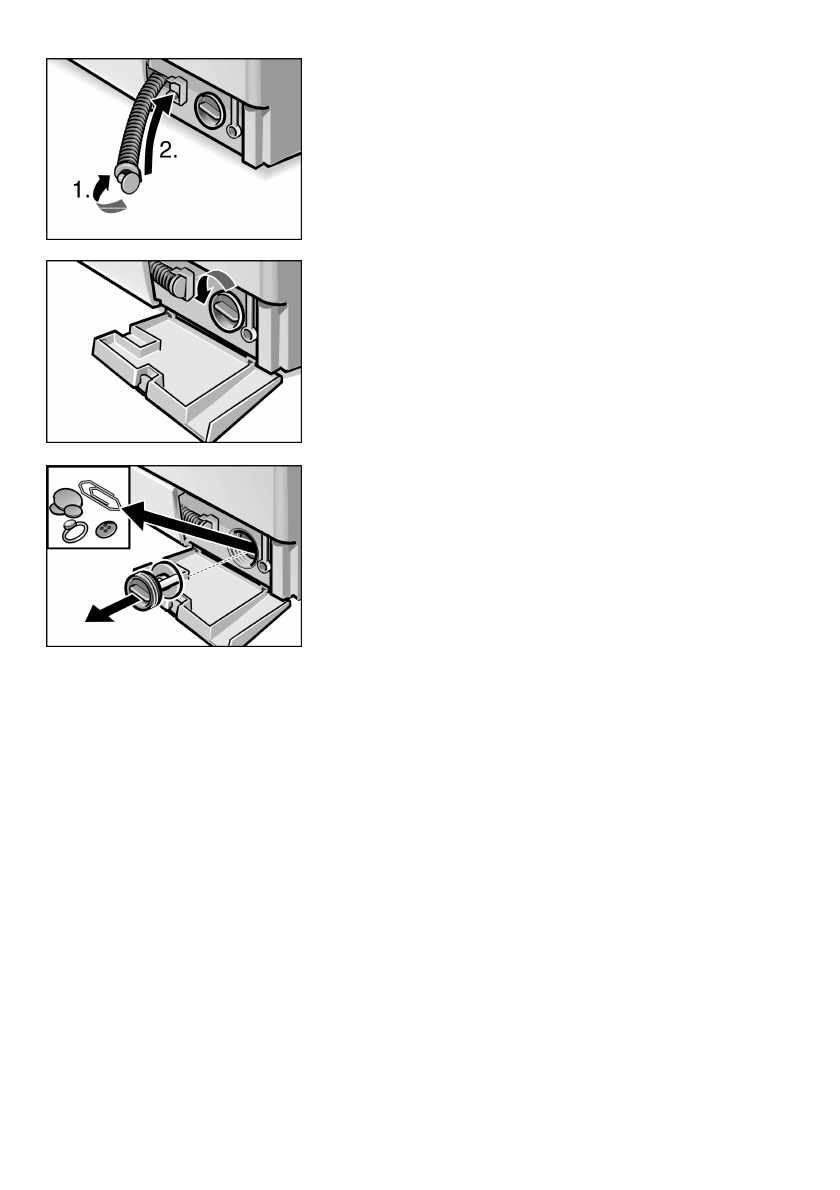 2.
1.