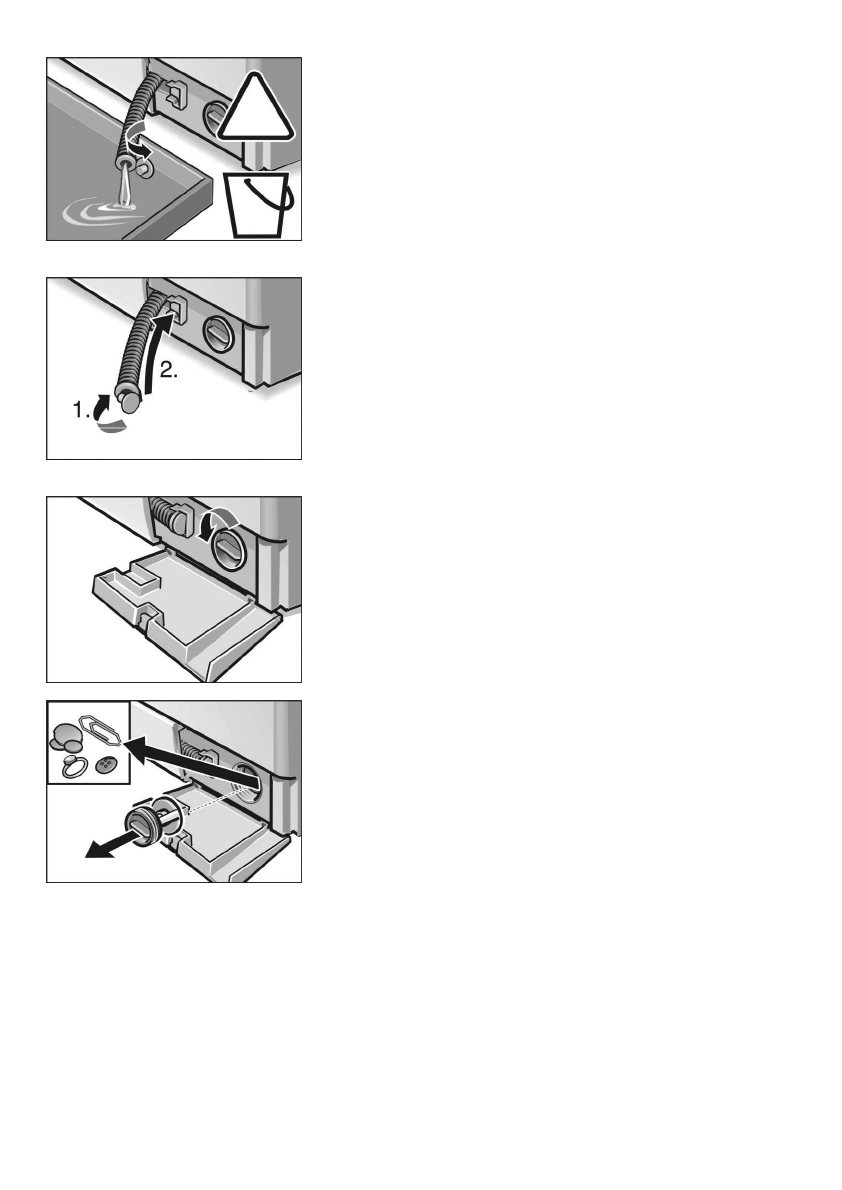 2.
1.