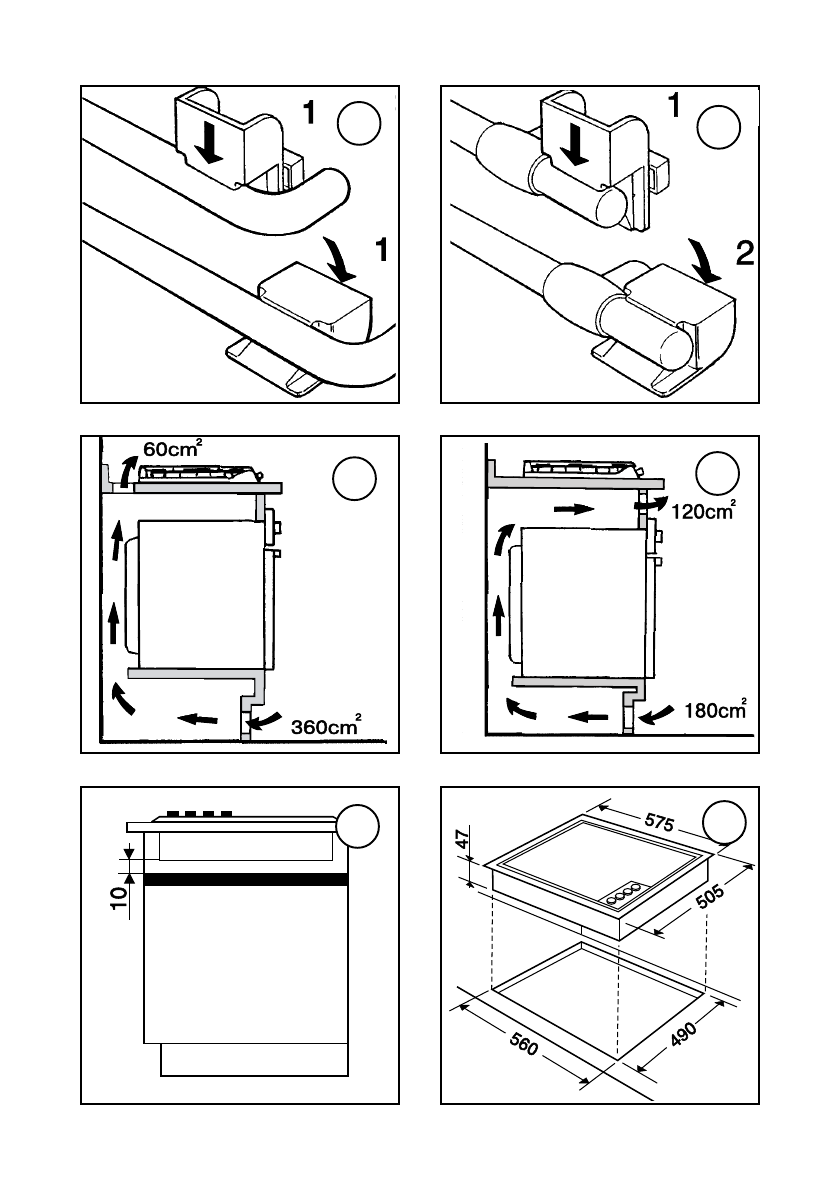 1

1

1

2

$60cm^2$

$360cm^2$

$120cm^2$

$180cm^2$

10

47

575

505

560

490