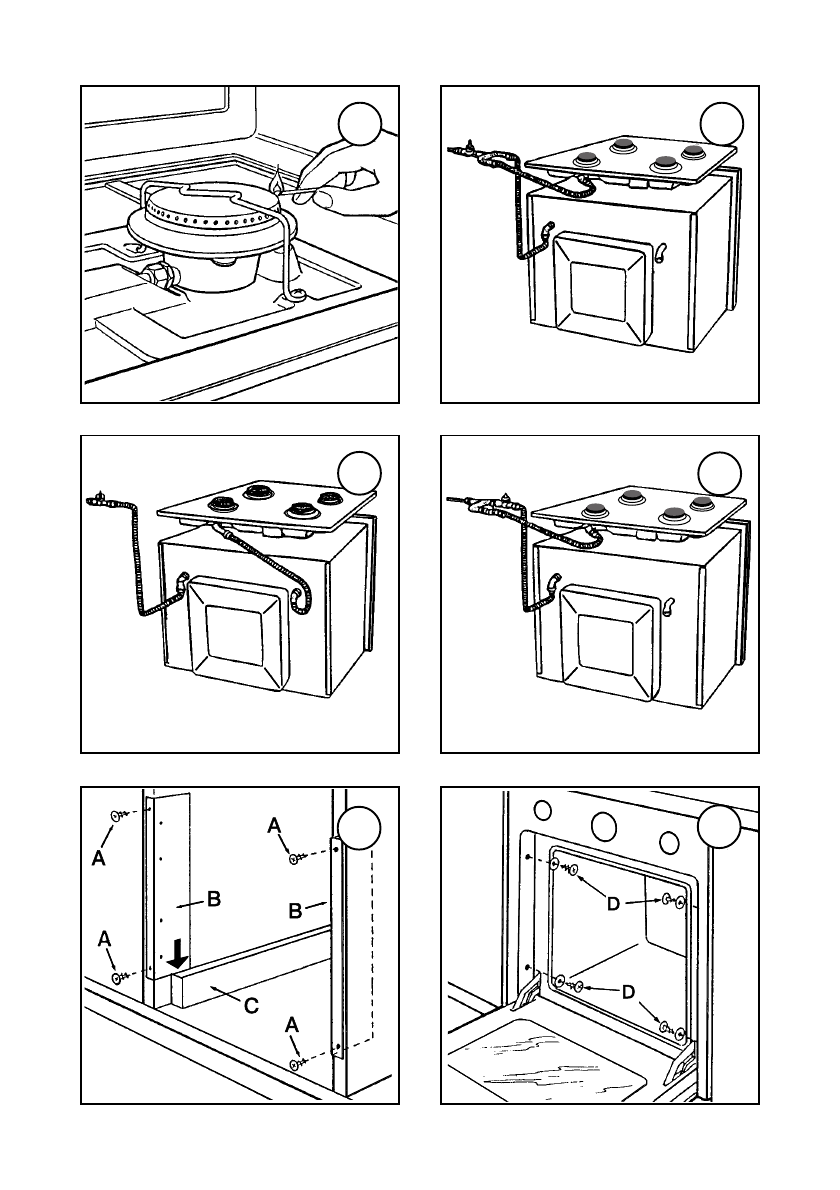 A
A
B
B
A
C
A

D
D