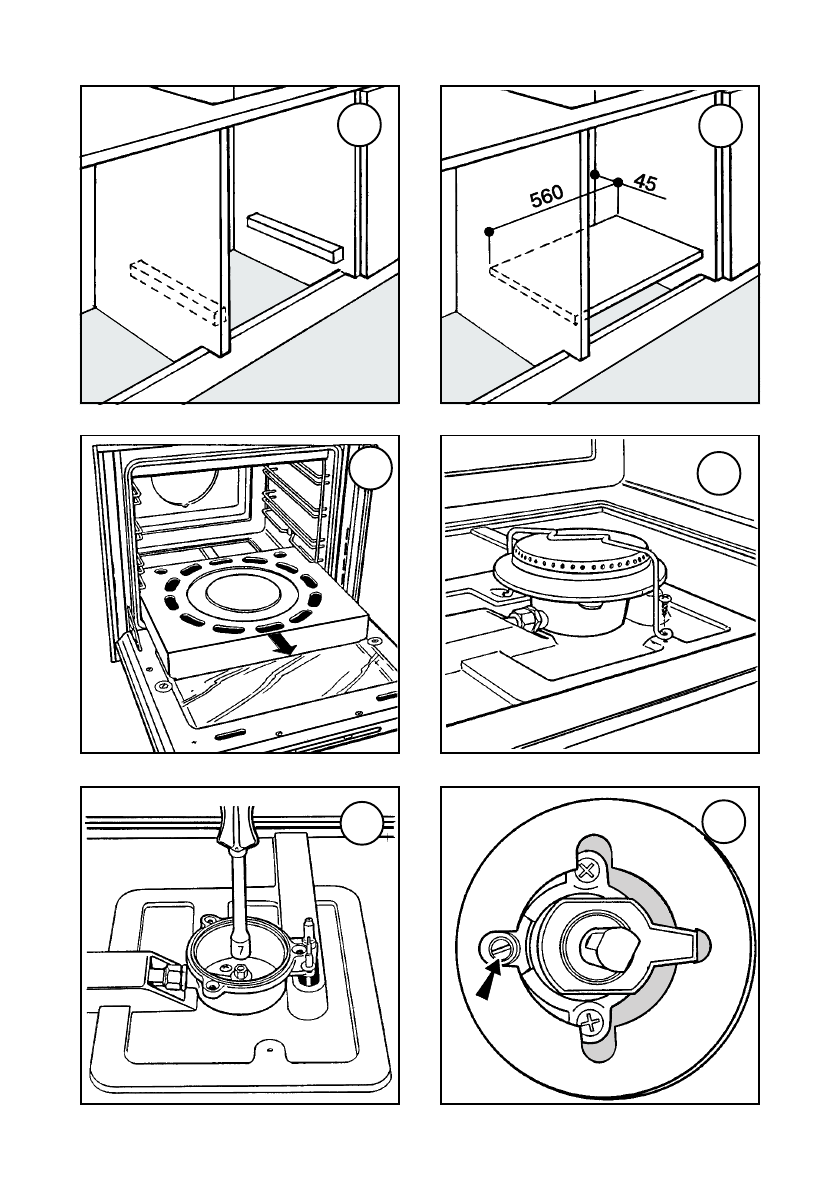 560
45
7