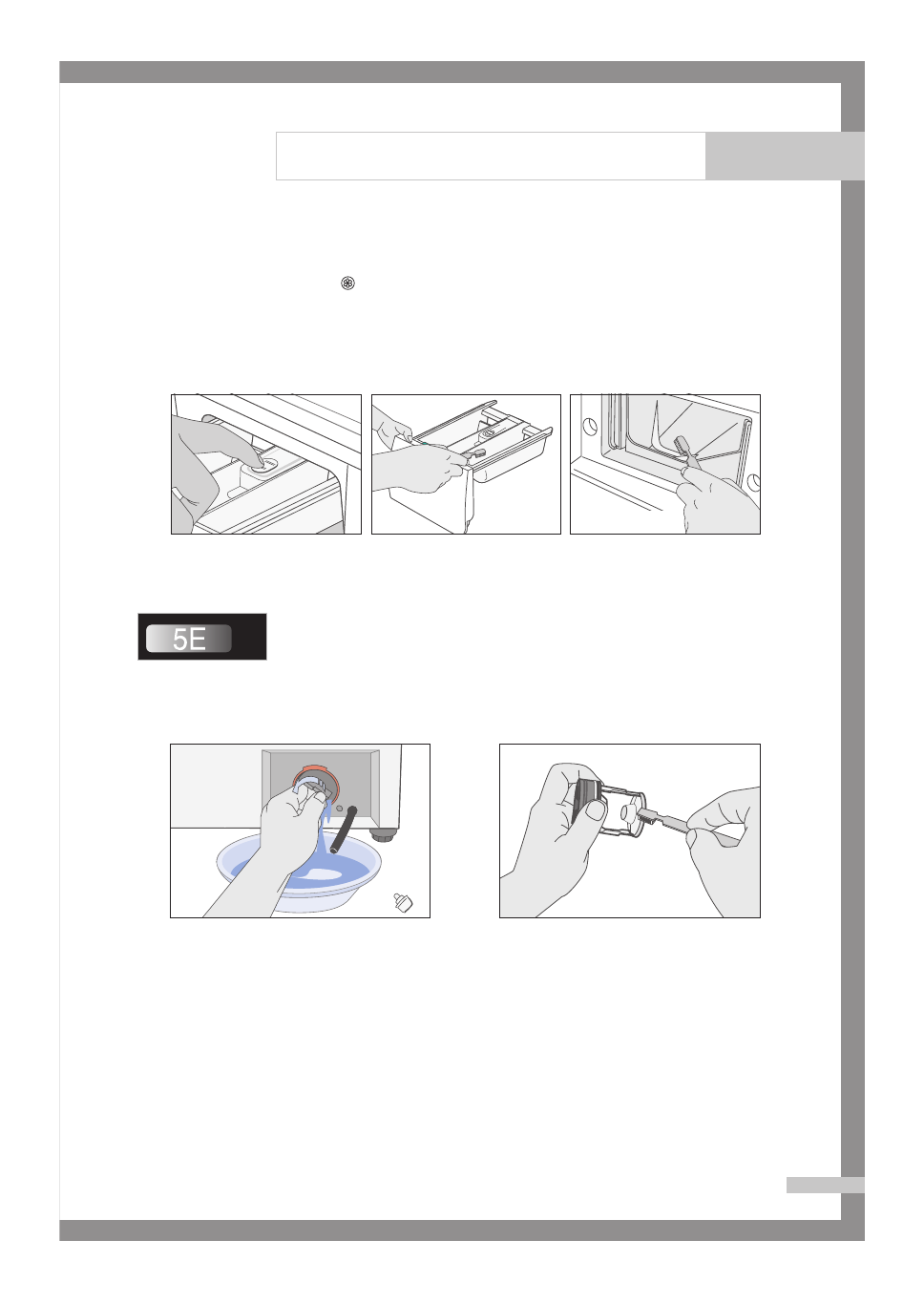 5E