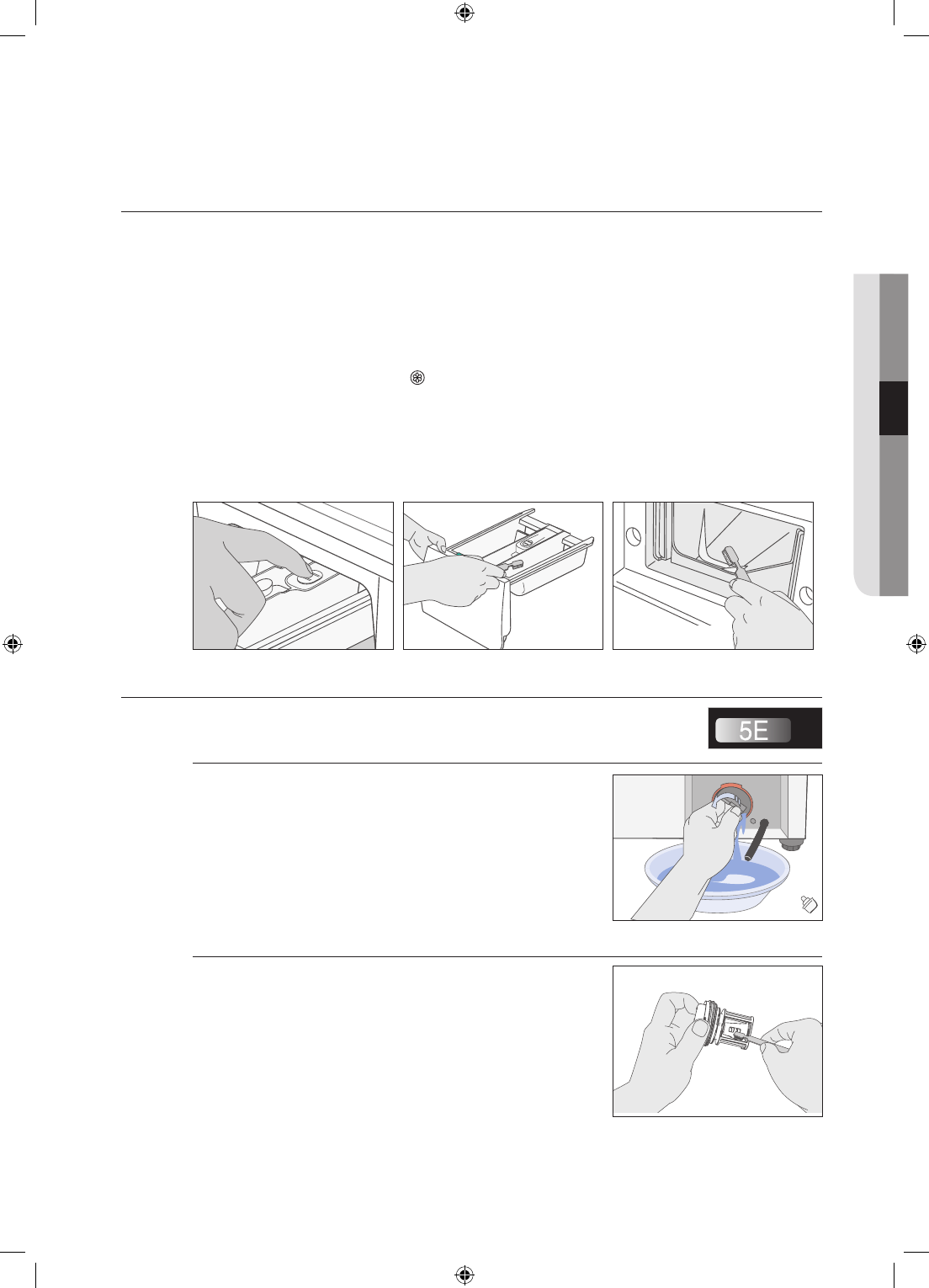 5E