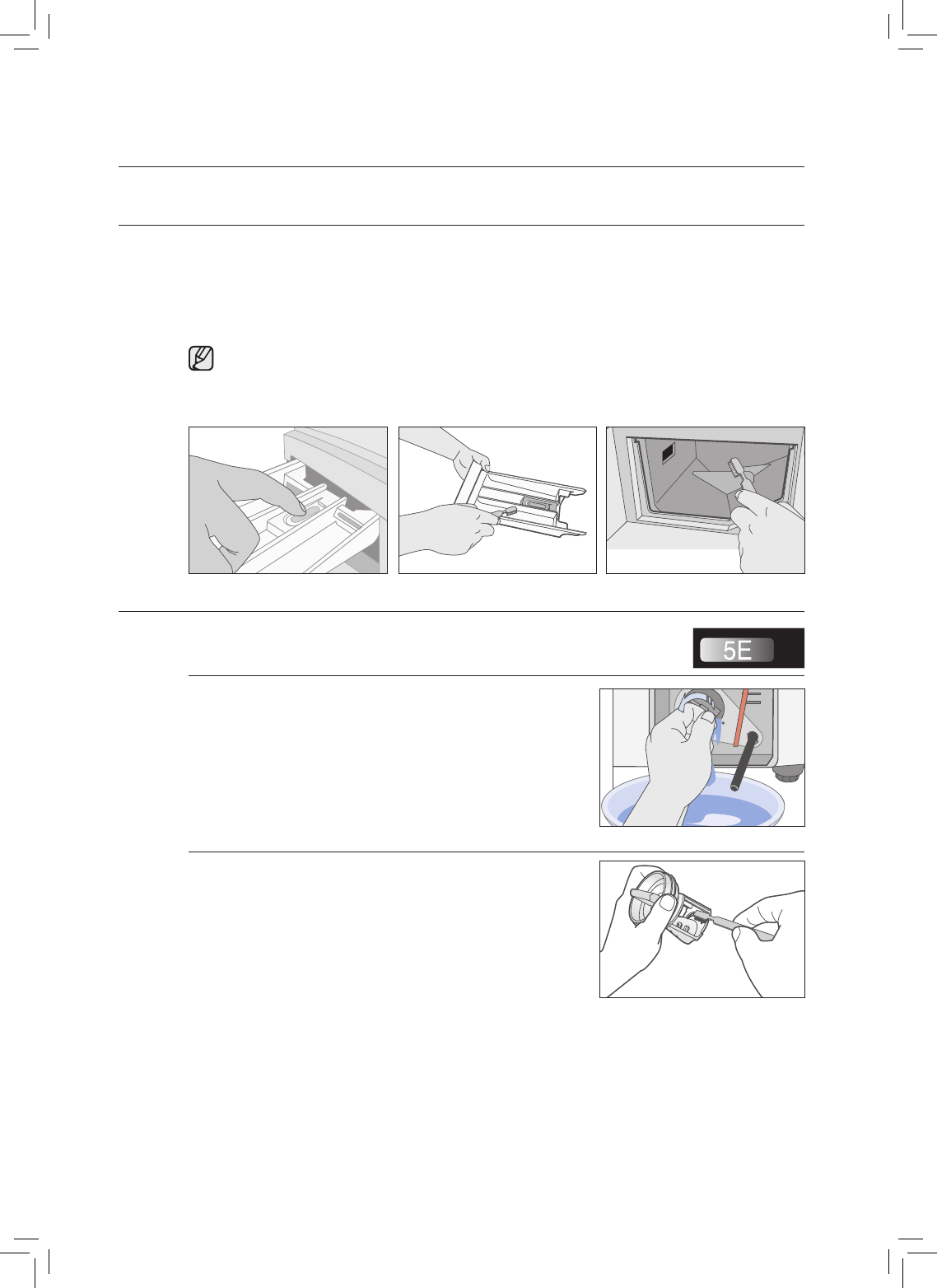 5E