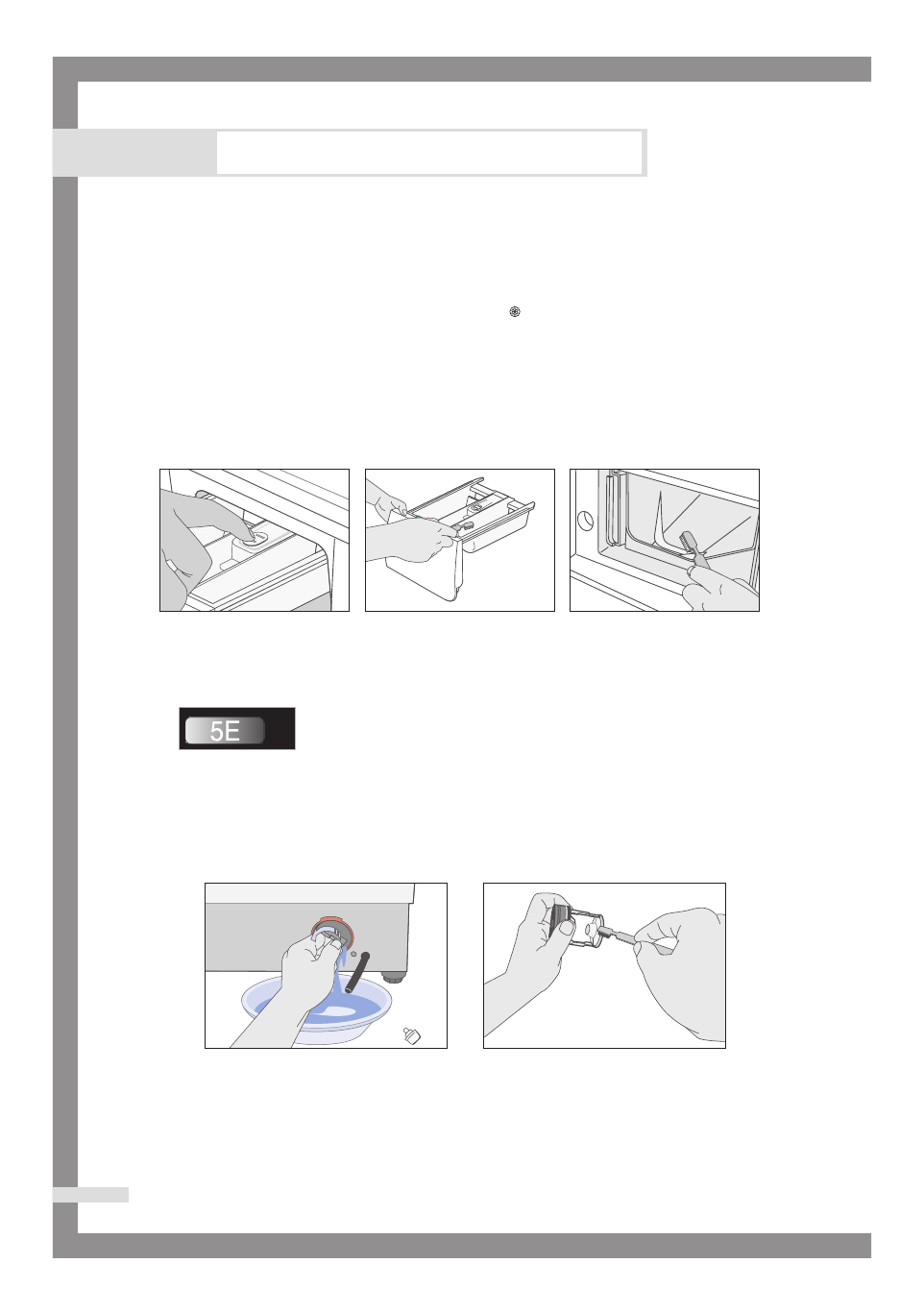 5E