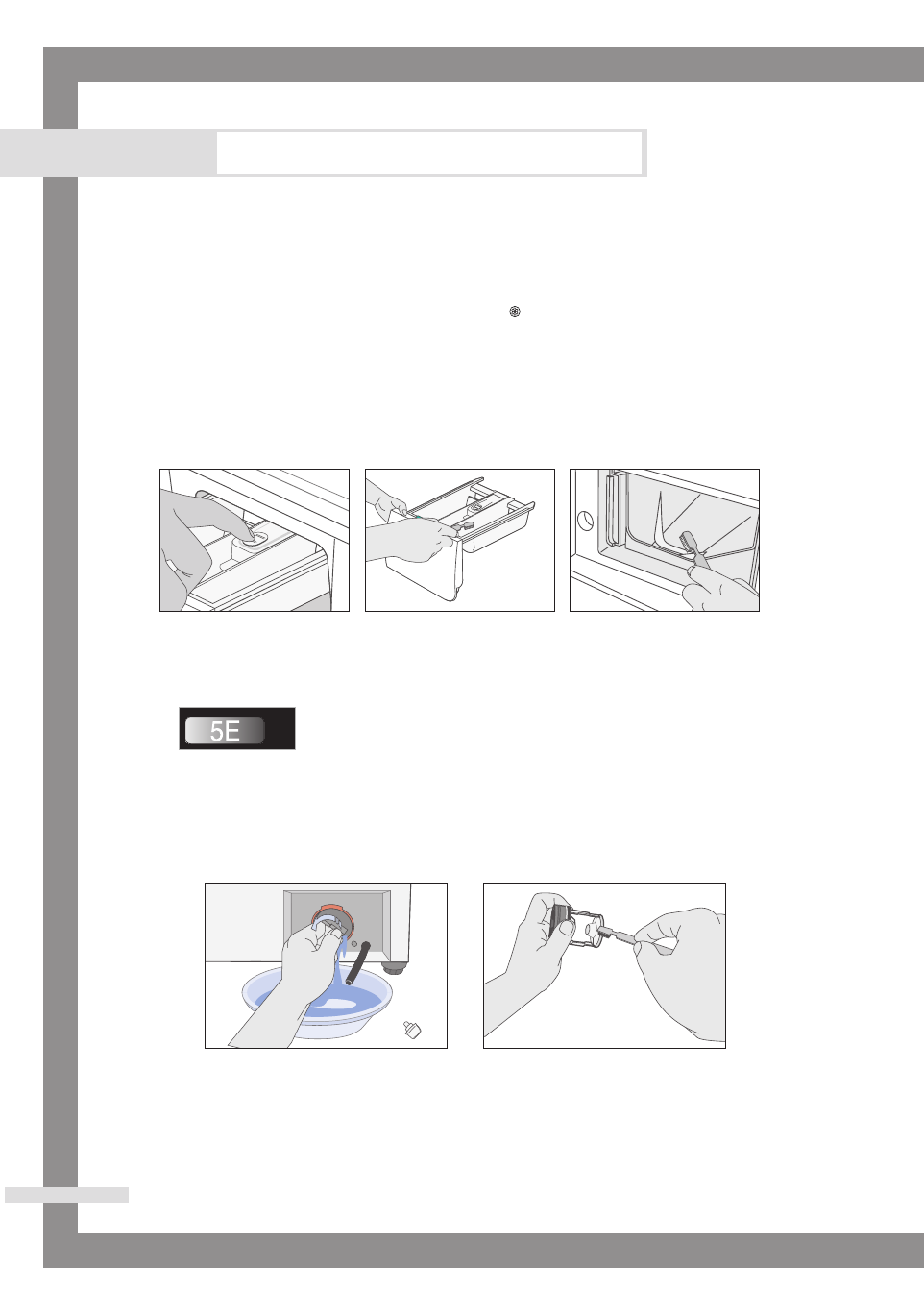 5E