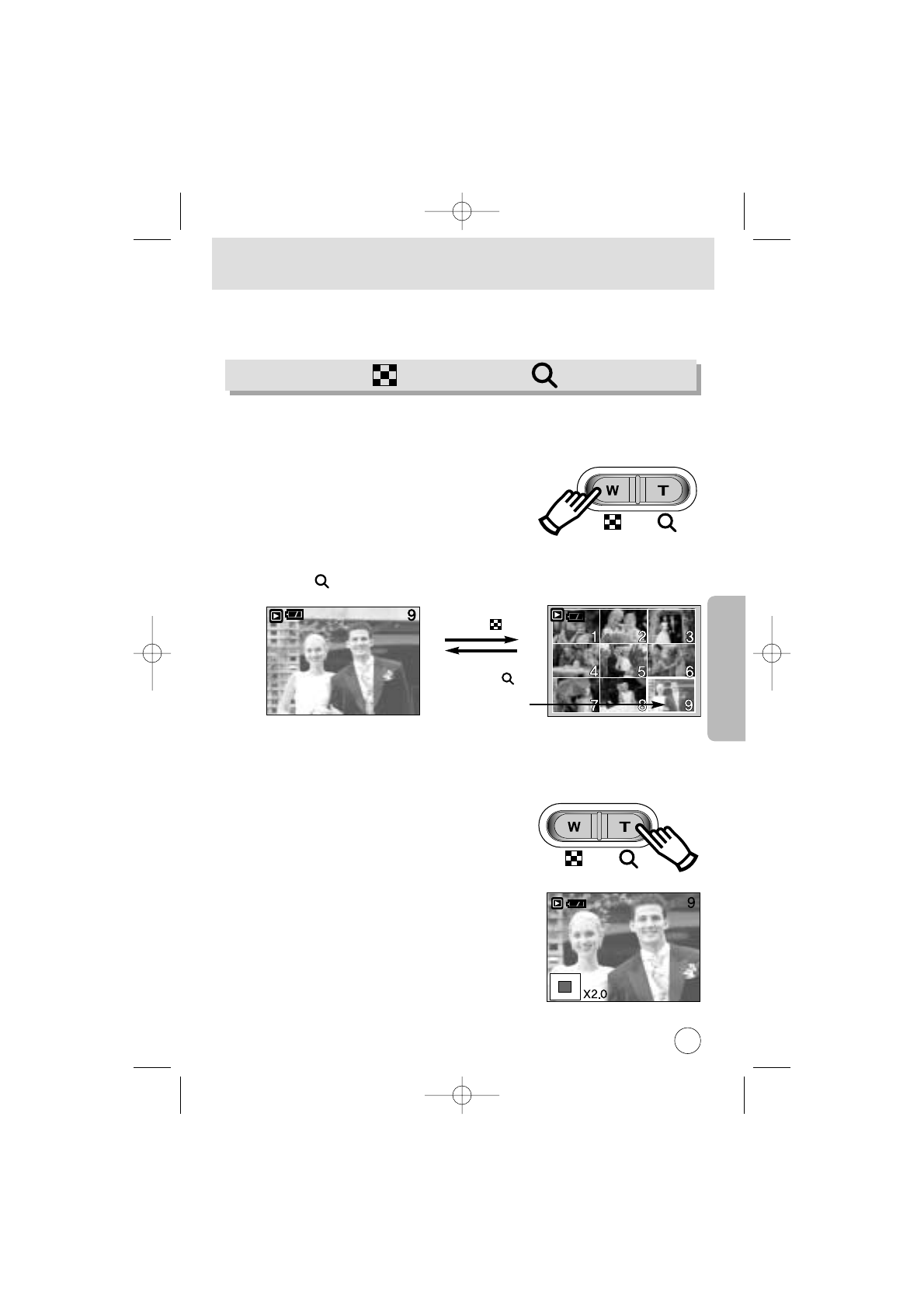 W T

9

1 2 3
4 5 6
7 8 9

W T

9

X2.0