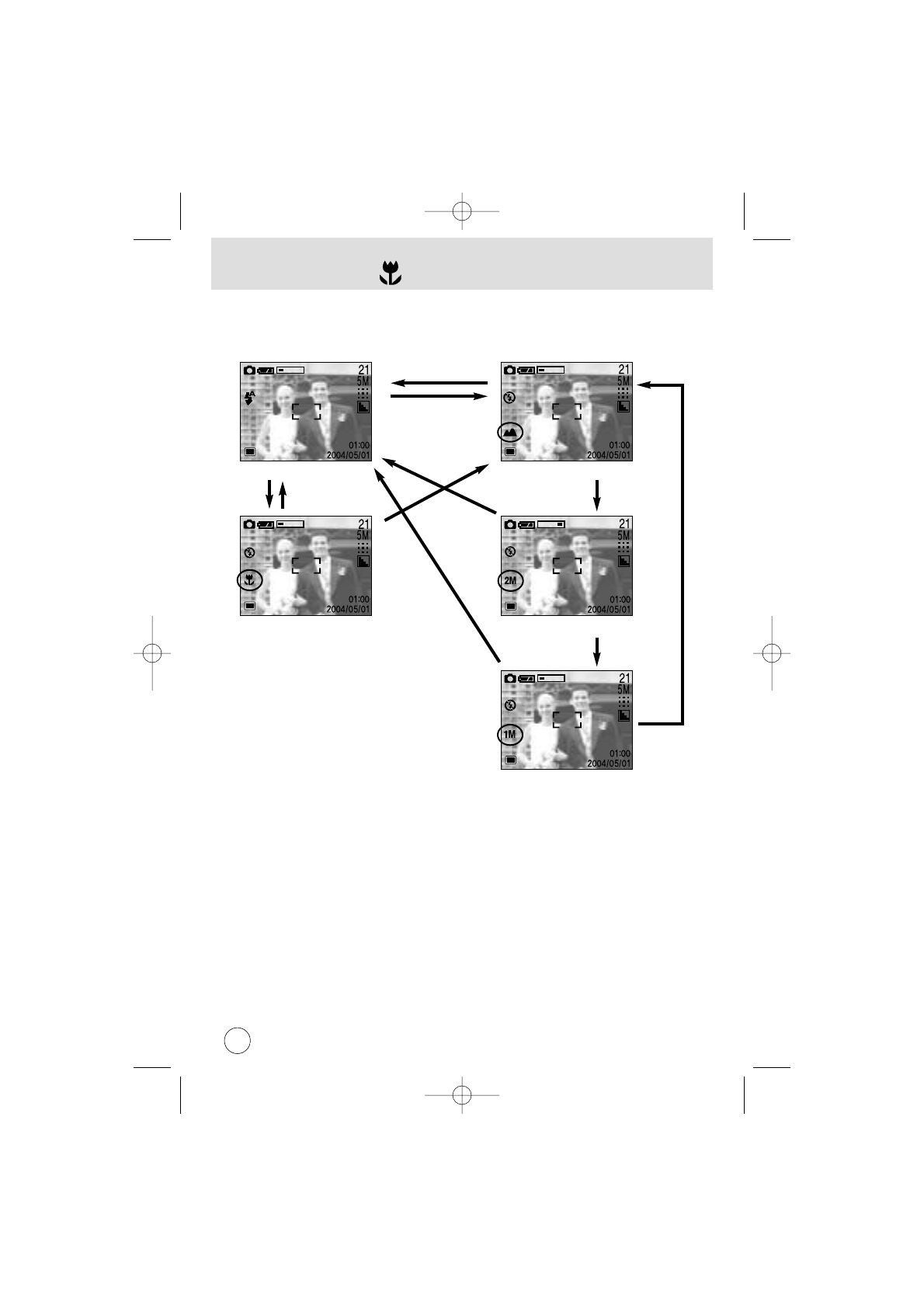 21
5M
01:00
2004/05/01

21
5M
01:00
2004/05/01

21
5M
01:00
2004/05/01

21
5M
2M
01:00
2004/05/01

21
5M
1M
01:00
2004/05/01