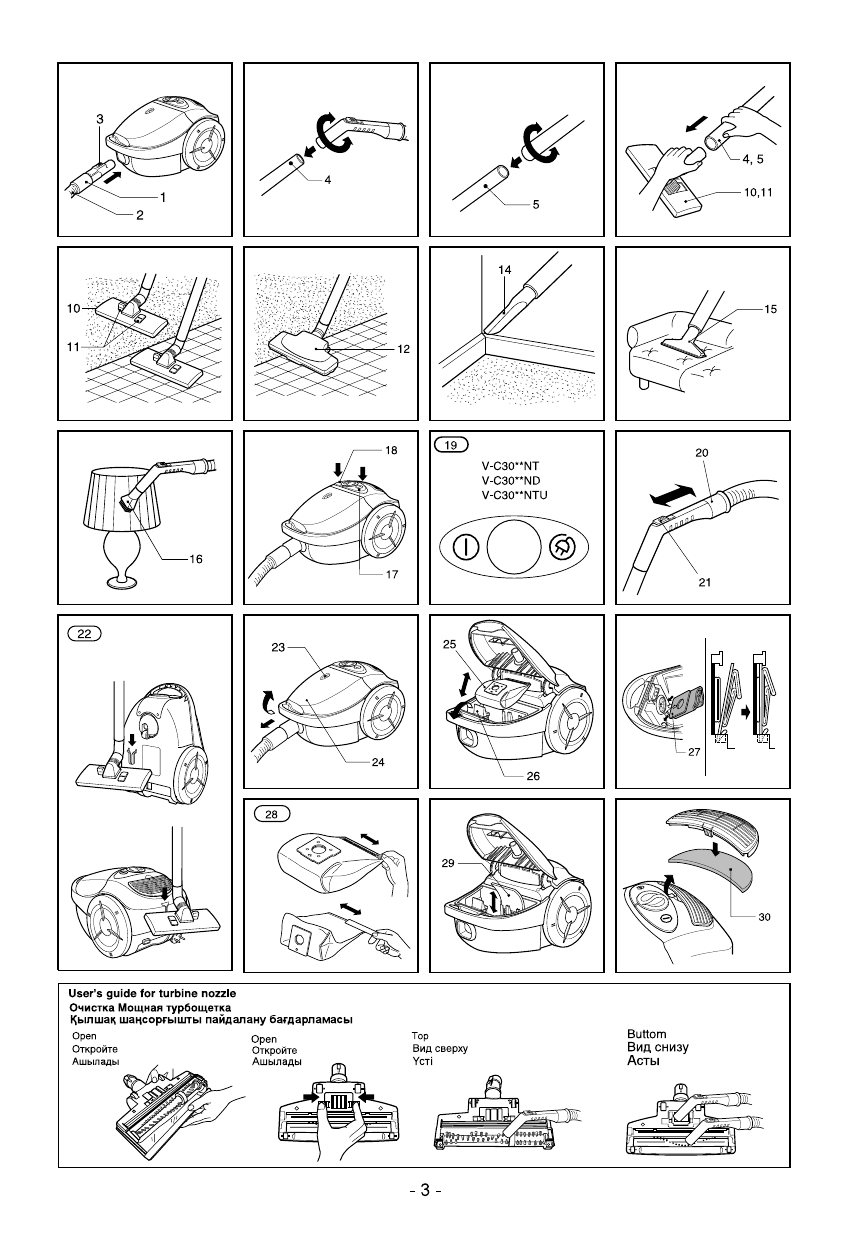 3
1
2

4

5

4, 5
10,11

10
11

12

14

15

16

18
17

19
V-C30**NT
V-C30**ND
V-C30**NTU

20
21

22

23
24

25
26

27

28

29

30

User's guide for turbine nozzle
Очистка Мощная турбощетка
Қылшақ шаңсорғышты пайдалану бағдарламасы

Open
Откройте
Ашылады

Open
Откройте
Ашылады

Top
Вид сверху
Үсті

Buttom
Вид снизу
Асты

- 3 -