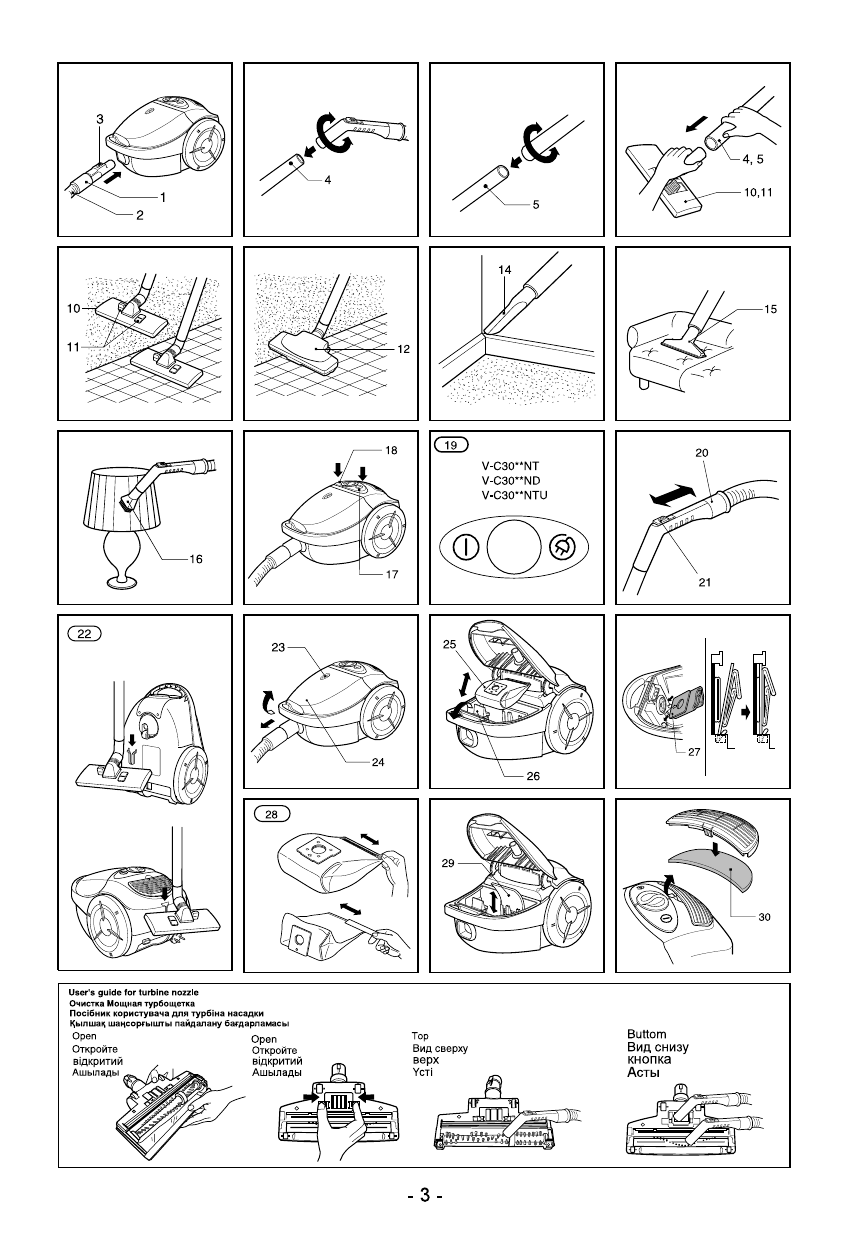 3
1
2

4

5

4, 5
10,11

10
11

12

14

15

16

18
17

19
V-C30**NT
V-C30**ND
V-C30**NTU

20
21

22

23
24

25
26

27

28

29

30

User's guide for turbine nozzle
Очистка Мощная турбощетка
Посібник користувача для турбіна насадки
Қылшақ шаңсорғышты пайдалану бағдарламасы

Open
Откройте
відкритий
Ашылады

Open
Откройте
відкритий
Ашылады

Top
Вид сверху
верх
Үсті

Buttom
Вид снизу
кнопка
Асты

- 3 -