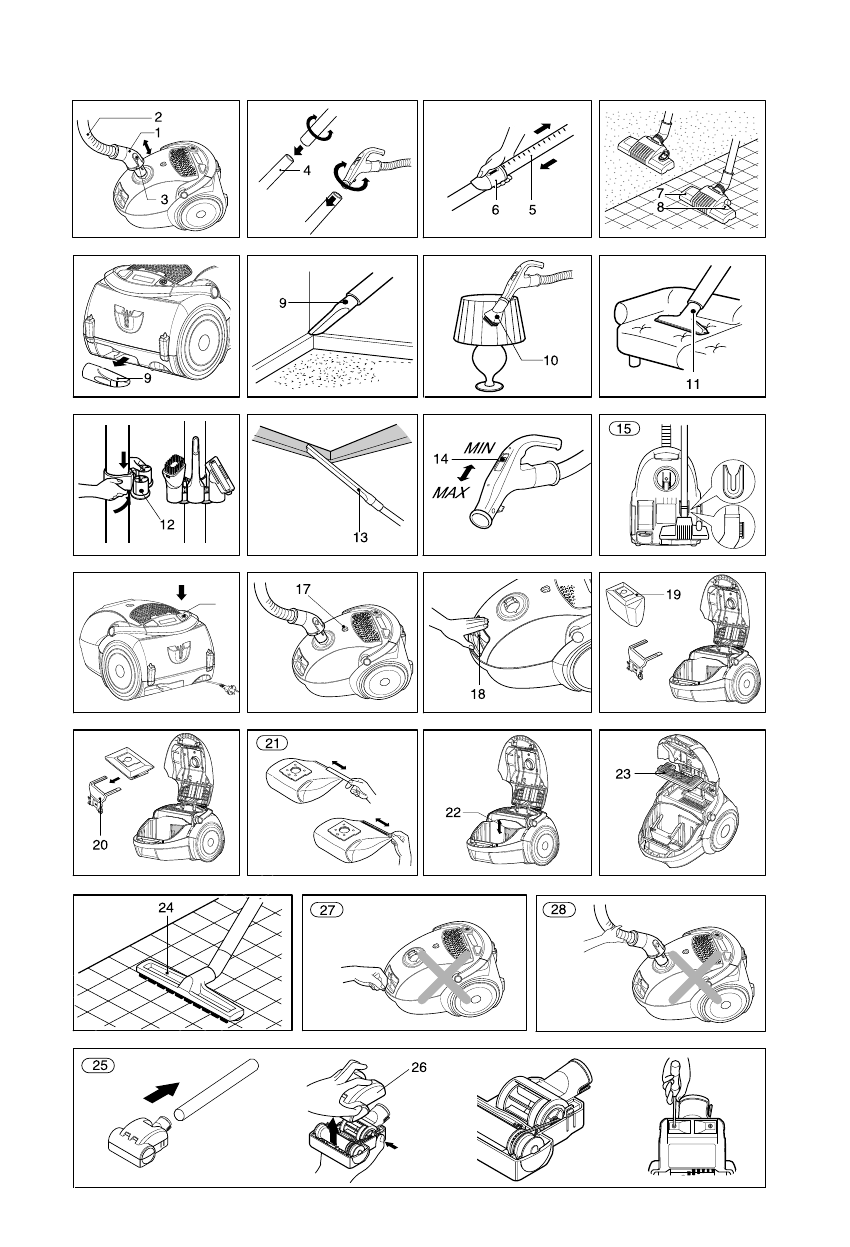 2
1
3

4

6
5

7
8

9

9

10

11

12

13

14
MIN
MAX

15

17

18

19

20

21

22

23

24

27

28

25

26