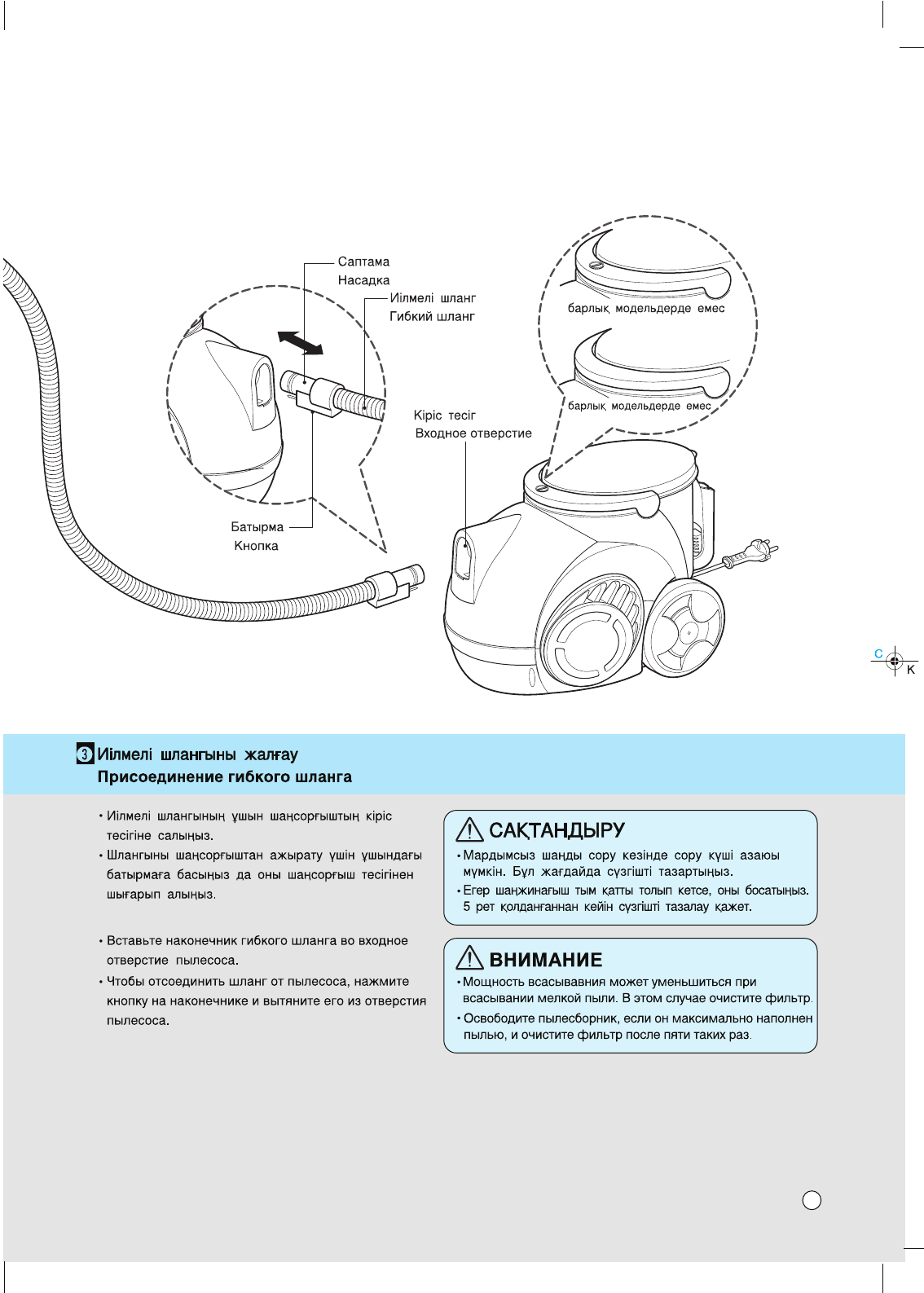 Саптама
Насадка

Иілмелі шланг
Гибкий шланг

барлық модельдерде емес

барлық модельдерде емес

Кіріс тесіг
Входное отверстие

Батырма
Кнопка

C
K

3 Иілмелі шлангыны жалғау
Присоединение гибкого шланга

• Иілмелі шлангының ұшын шаңсорғыштың кіріс тесігіне салыңыз.
• Шлангыны шаңсорғыштан ажырату үшін ұшындағы батырмаға басыңыз да оны шаңсорғыш тесігінен шығарып алыңыз.

• Вставьте наконечник гибкого шланга во входное отверстие пылесоса.
• Чтобы отсоединить шланг от пылесоса, нажмите кнопку на наконечнике и вытяните его из отверстия пылесоса.

САҚТАНДЫРУ
• Мардымсыз шаңды сору кезінде сору күші азаюы мүмкін. Бұл жағдайда сүзгішті тазартыңыз.
• Егер шаңжинағыш тым қатты толып кетсе, оны босатыңыз. 5 рет қолданғаннан кейін сүзгішті тазалау қажет.

ВНИМАНИЕ
• Мощность всасывавния может уменьшиться при всасывании мелкой пыли. В этом случае очистите фильтр.
• Освободите пылесборник, если он максимально наполнен пылью, и очистите фильтр после пяти таких раз.