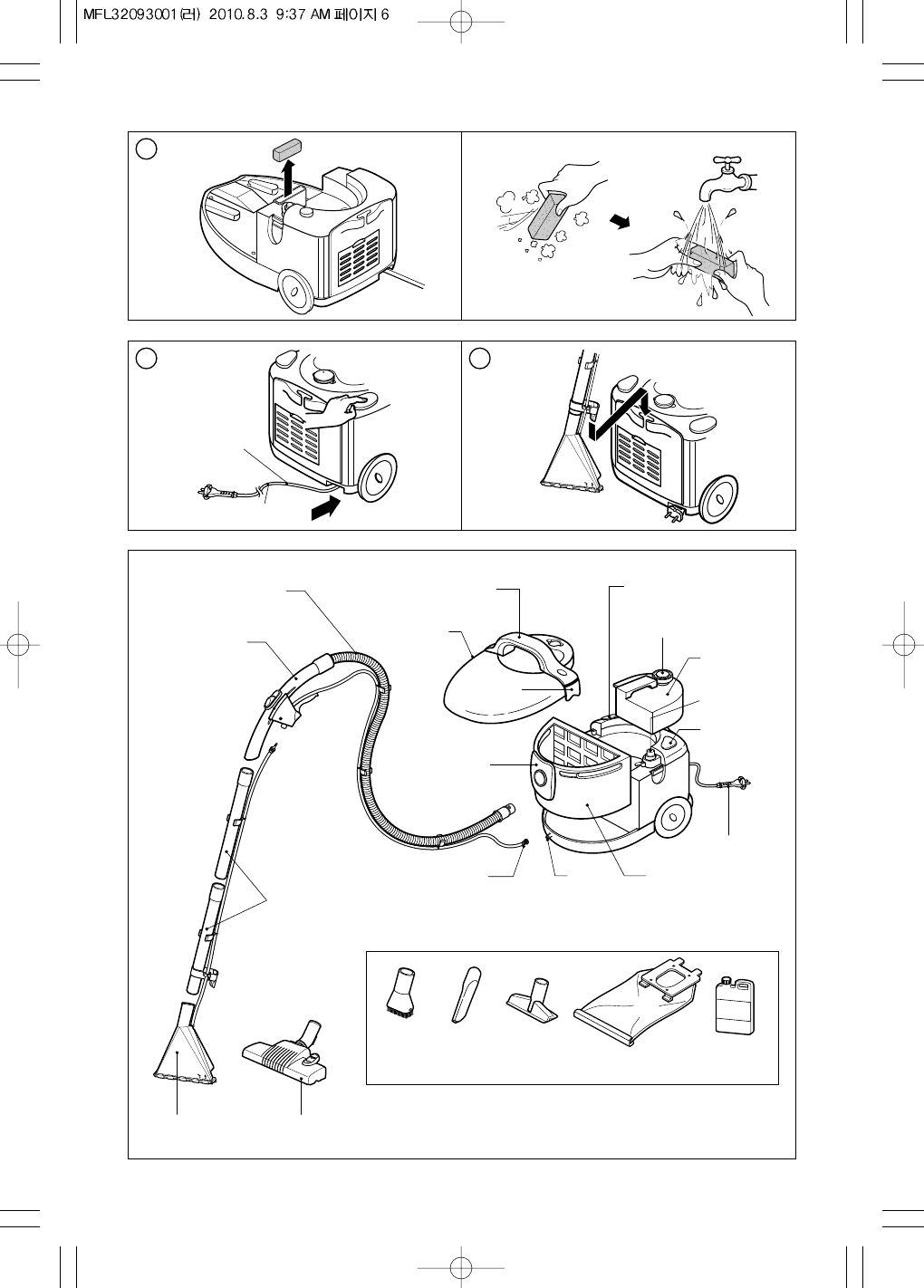 MFL32093001(러) 2010.8.3 9:37 AM 페이지 6