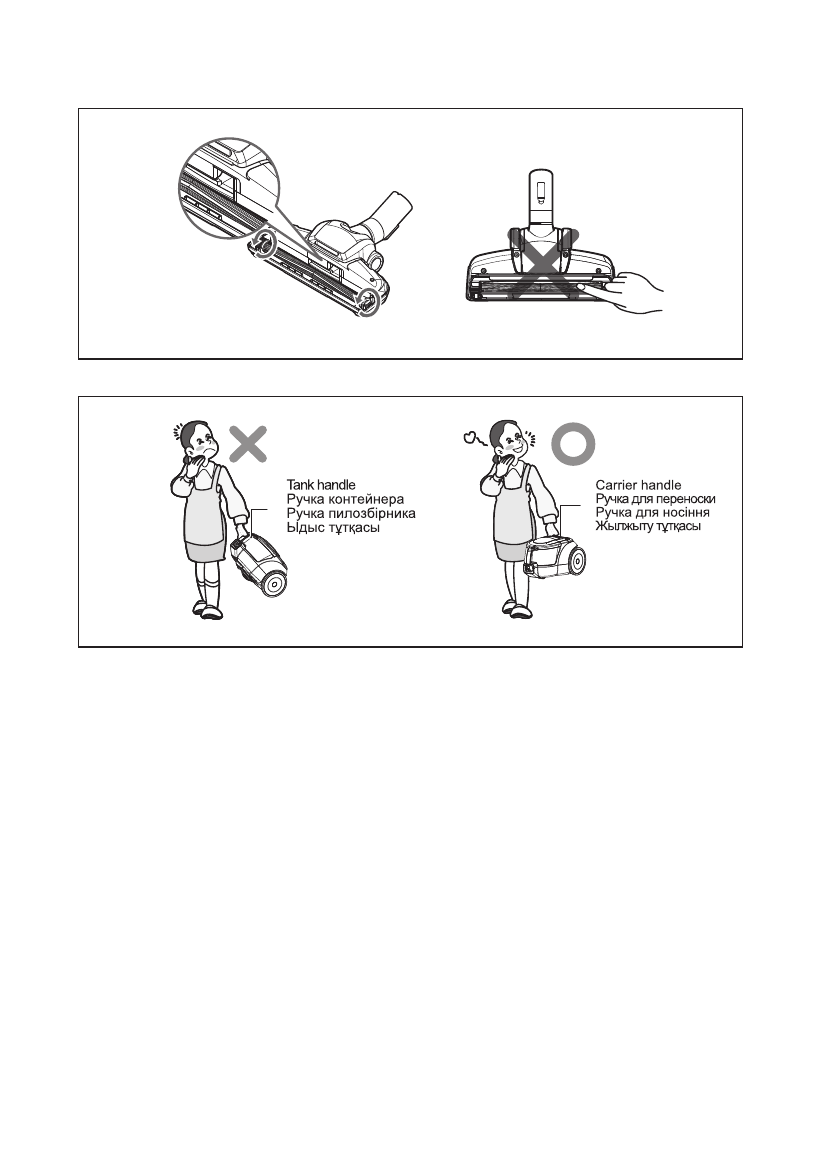 Tank handle
Ручка контейнера
Ручка пилозбірника
Ыдыс тұтқасы

Carrier handle
Ручка для переноски
Ручка для носіння
Жылжыту тұтқасы