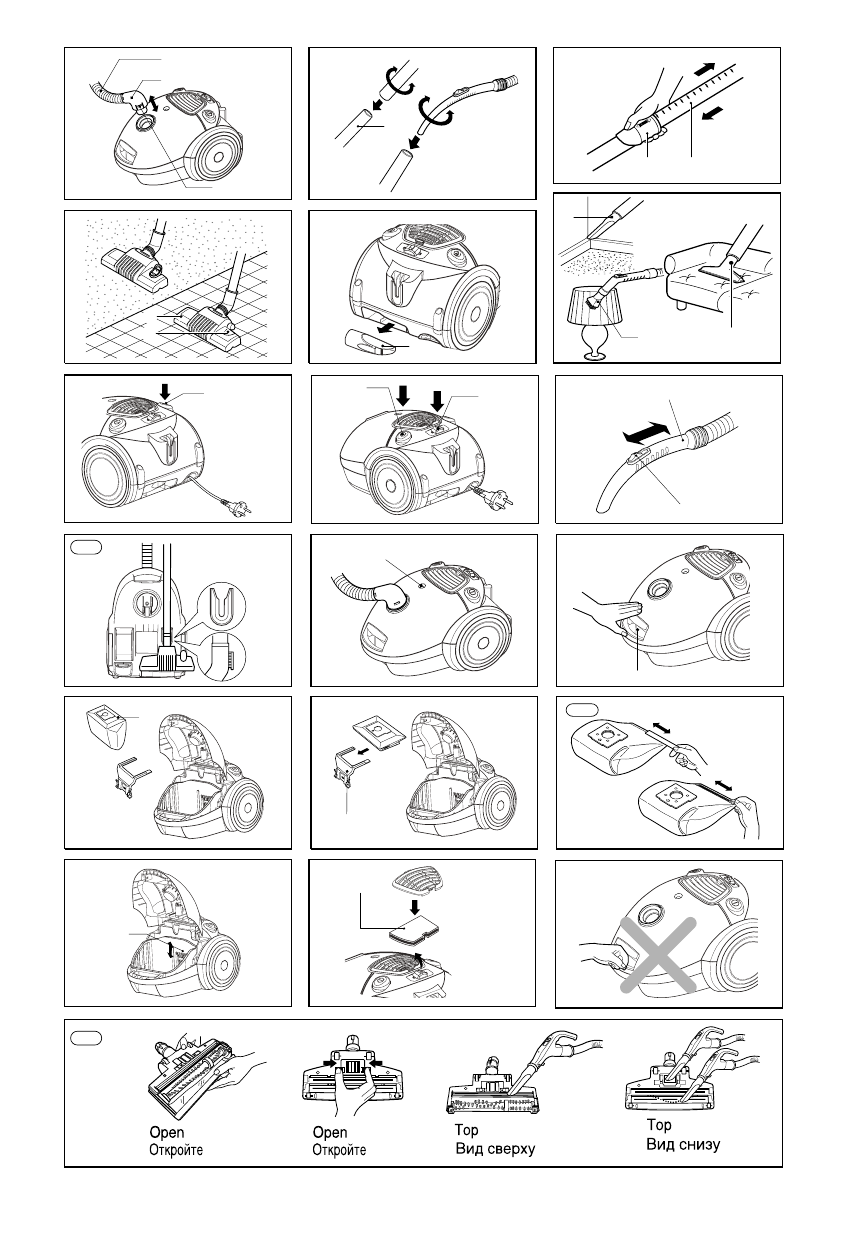 Open
Откройте

Open
Откройте

Top
Вид сверху

Top
Вид снизу