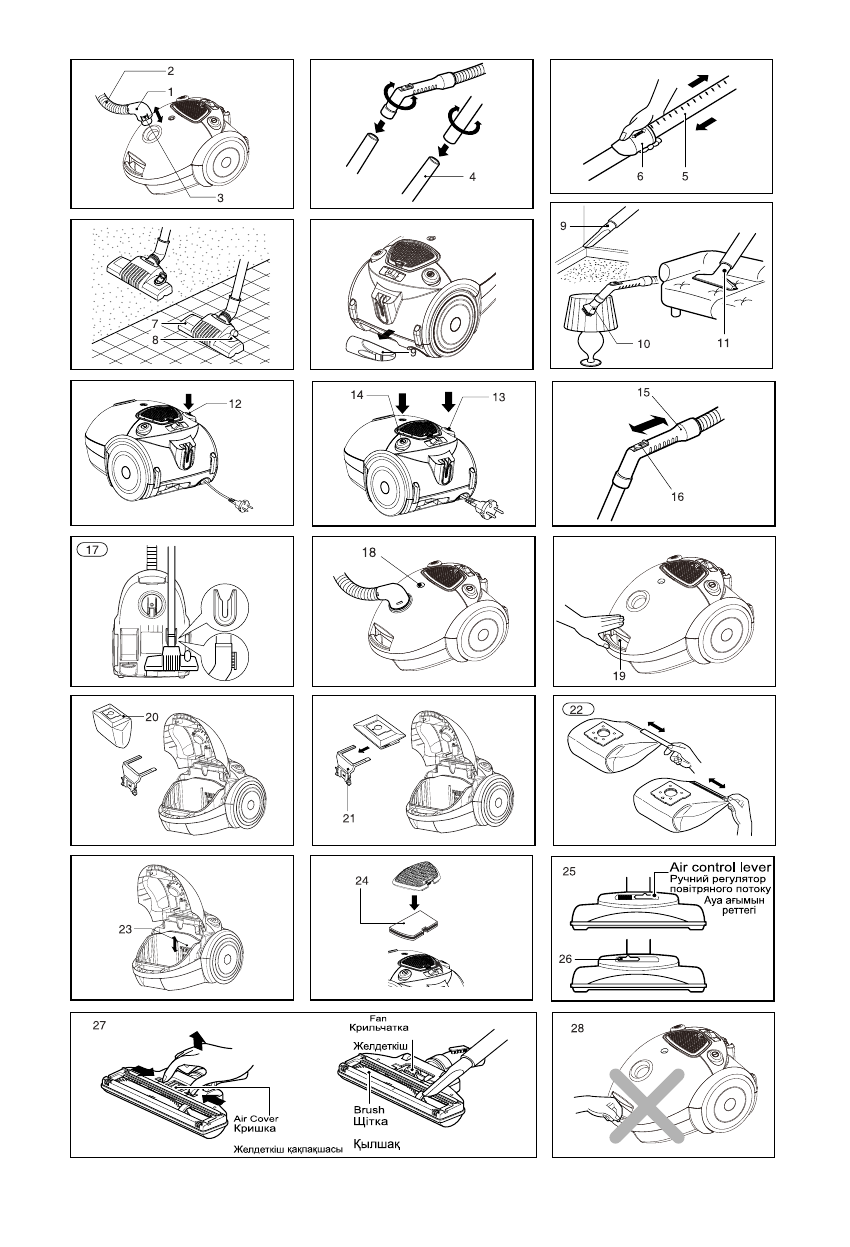 2
1
3

4

6
5

7
8

9

9
10
11

12

14
13

15
16

17

18

19

20

21

22

23

24

25
Air control lever
Ручний регулятор повітряного потоку
Ауа ағымын реттегі
26

27
Air Cover
Кришка
Желдеткіш қақпақшасы
Fan
Крильчатка
Желдеткіш
Brush
Щітка
Қылшақ

28