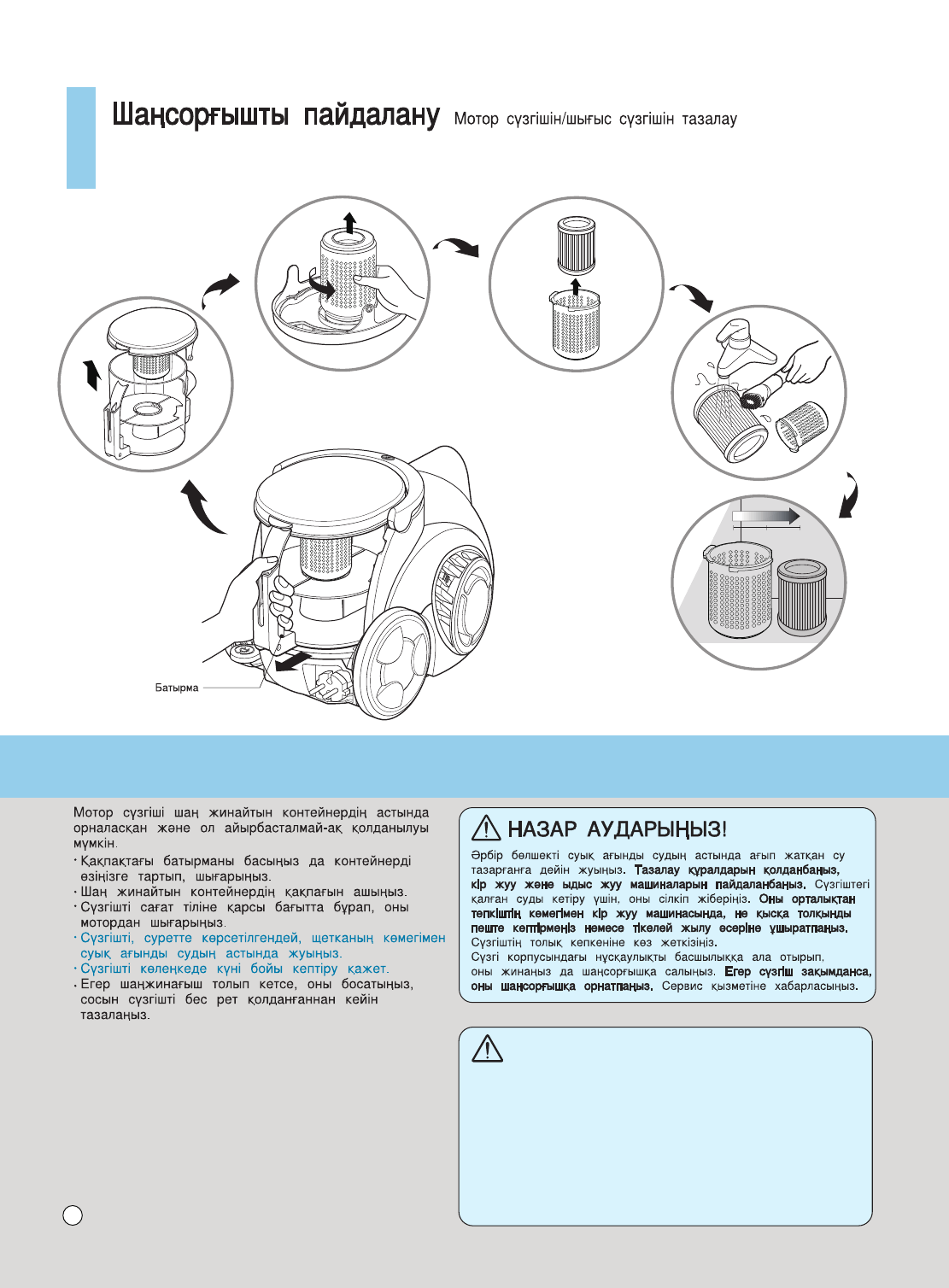 Шаңсорғышты пайдалану Мотор сүзгішін/шығыс сүзгішін тазалау

Батырма

Мотор сүзгіші шаң жинайтын контейнердің астында орналасқан және ол айырбасталмай-ақ қолданылуы мүмкін.

· Қақпақтағы батырманы басыңыз да контейнерді өзіңізге тартып, шығарыңыз.
· Шаң жинайтын контейнердің қақпағын ашыңыз.
· Сүзгішті сағат тіліне қарсы бағытта бұрап, оны мотордан шығарыңыз.
· Сүзгішті, суретте көрсетілгендей, щетканың көмегімен суық ағынды судың астында жуыңыз.
· Сүзгішті көлеңкеде күні бойы кептіру қажет.
· Егер шаңжинағыш толып кетсе, оны босатыңыз, сосын сүзгішті бес рет қолданғаннан кейін тазалаңыз.

НАЗАР АУДАРЫҢЫЗ!

Әрбір бөлшекті суық ағынды судың астында ағып жатқан су тазарғанға дейін жуыңыз. Тазалау құралдарын қолданбаңыз, кір жуу және ыдыс жуу машиналарын пайдаланбаңыз. Сүзгіштегі қалған суды кетіру үшін, оны сілкіп жіберіңіз. Оны орталықтан тепкіштің көмегімен кір жуу машинасында, не қысқа толқынды пеште кептірмеңіз немесе тікелей жылу әсеріне ұшыратпаңыз. Сүзгіштің толық кепкеніне көз жеткізіңіз.
Сүзгі корпусындағы нұсқаулықты басшылыққа ала отырып, оны жинаңыз да шаңсорғышқа салыңыз. Егер сүзгіш зақымданса, оны шаңсорғышқа орнатпаңыз. Сервис қызметіне хабарласыңыз.