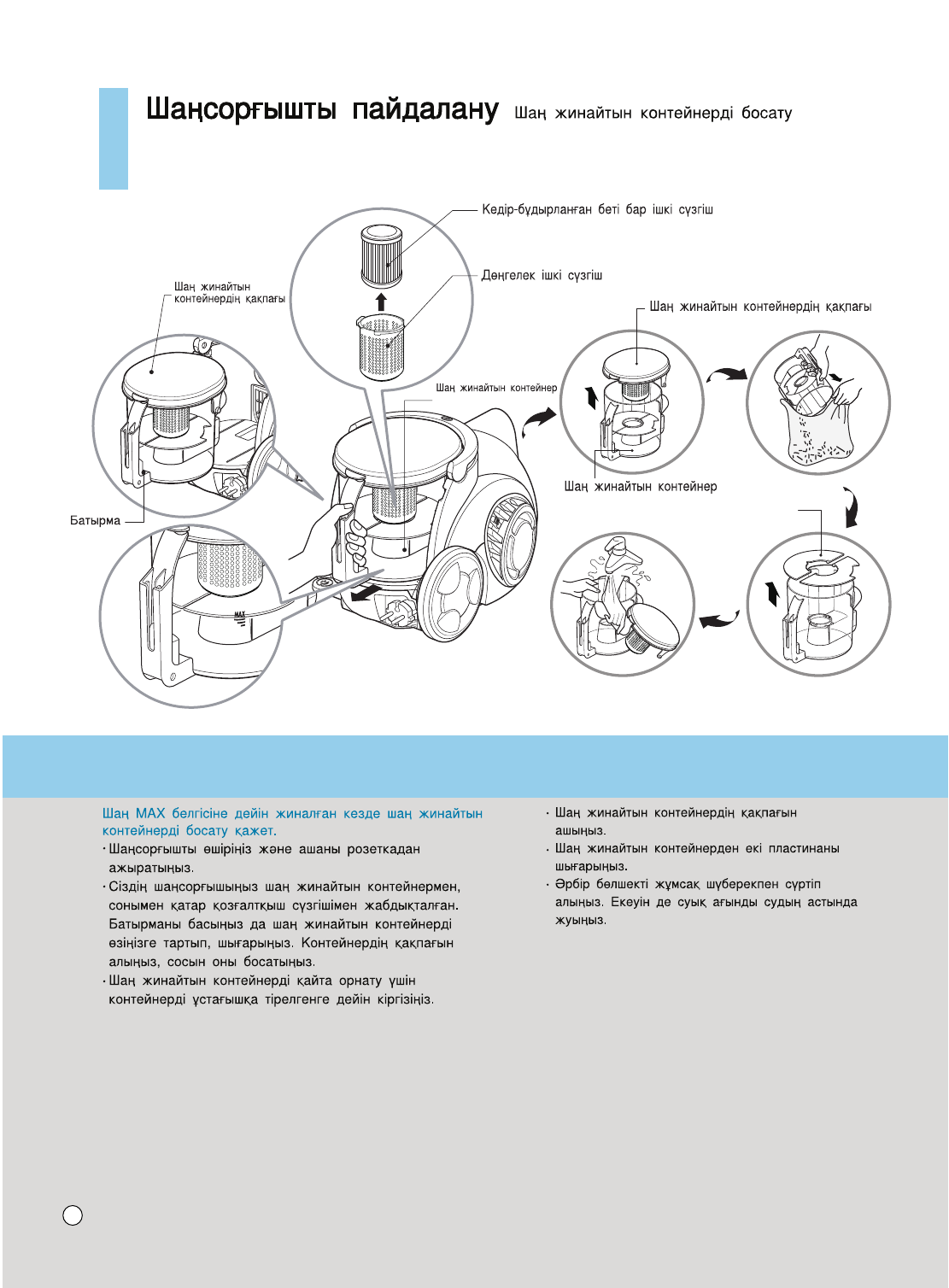 Шаңсорғышты пайдалану Шаң жинайтын контейнерді босату

Кедір-бұдырланған беті бар ішкі сүзгіш

Дөңгелек ішкі сүзгіш

Шаң жинайтын контейнердің қақпағы

Шаң жинайтын контейнердің қақпағы

Шаң жинайтын контейнер

Шаң жинайтын контейнер

Батырма

MAX

Шаң MAX белгісіне дейін жиналған кезде шаң жинайтын контейнерді босату қажет.
· Шаңсорғышты өшіріңіз және ашаны розеткадан ажыратыңыз.
· Сіздің шаңсорғышыңыз шаң жинайтын контейнермен, сонымен қатар қозғалтқыш сүзгішімен жабдықталған. Батырманы басыңыз да шаң жинайтын контейнерді өзіңізге тартып, шығарыңыз. Контейнердің қақпағын алыңыз, сосын оны босатыңыз.
· Шаң жинайтын контейнерді қайта орнату үшін контейнерді ұстағышқа тірелгенге дейін кіргізіңіз.

· Шаң жинайтын контейнердің қақпағын ашыңыз.
· Шаң жинайтын контейнерден екі пластинаны шығарыңыз.
· Әрбір бөлшекті жұмсақ шүберекпен сүртіп алыңыз. Екеуін де суық ағынды судың астында жуыңыз.