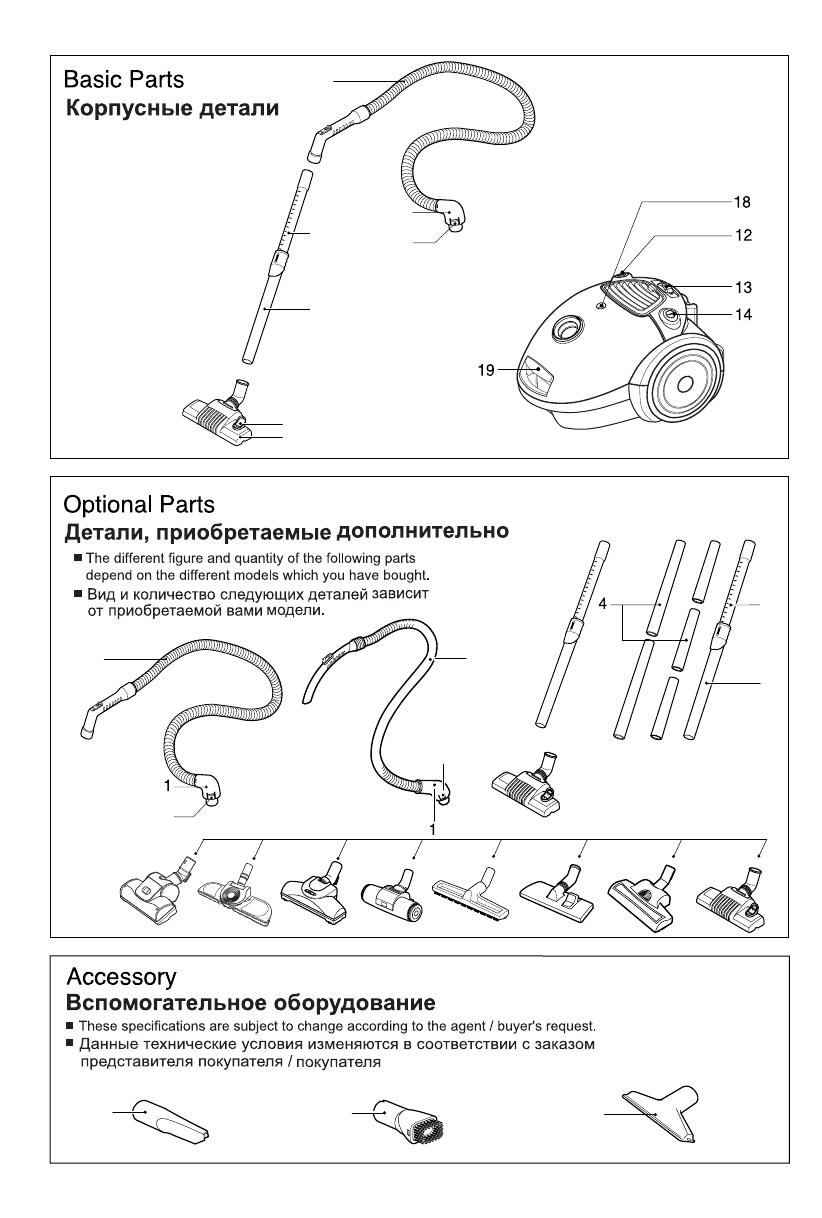 Basic Parts
Корпусные детали

18
12
13
14
19

Optional Parts
Детали, приобретаемые дополнительно

■ The different figure and quantity of the following parts depend on the different models which you have bought.
■ Вид и количество следующих деталей зависит от приобретаемой вами модели.

4
1
1

Accessory
Вспомогательное оборудование

■ These specifications are subject to change according to the agent / buyer's request.
■ Данные технические условия изменяются в соответствии с заказом представителя покупателя / покупателя