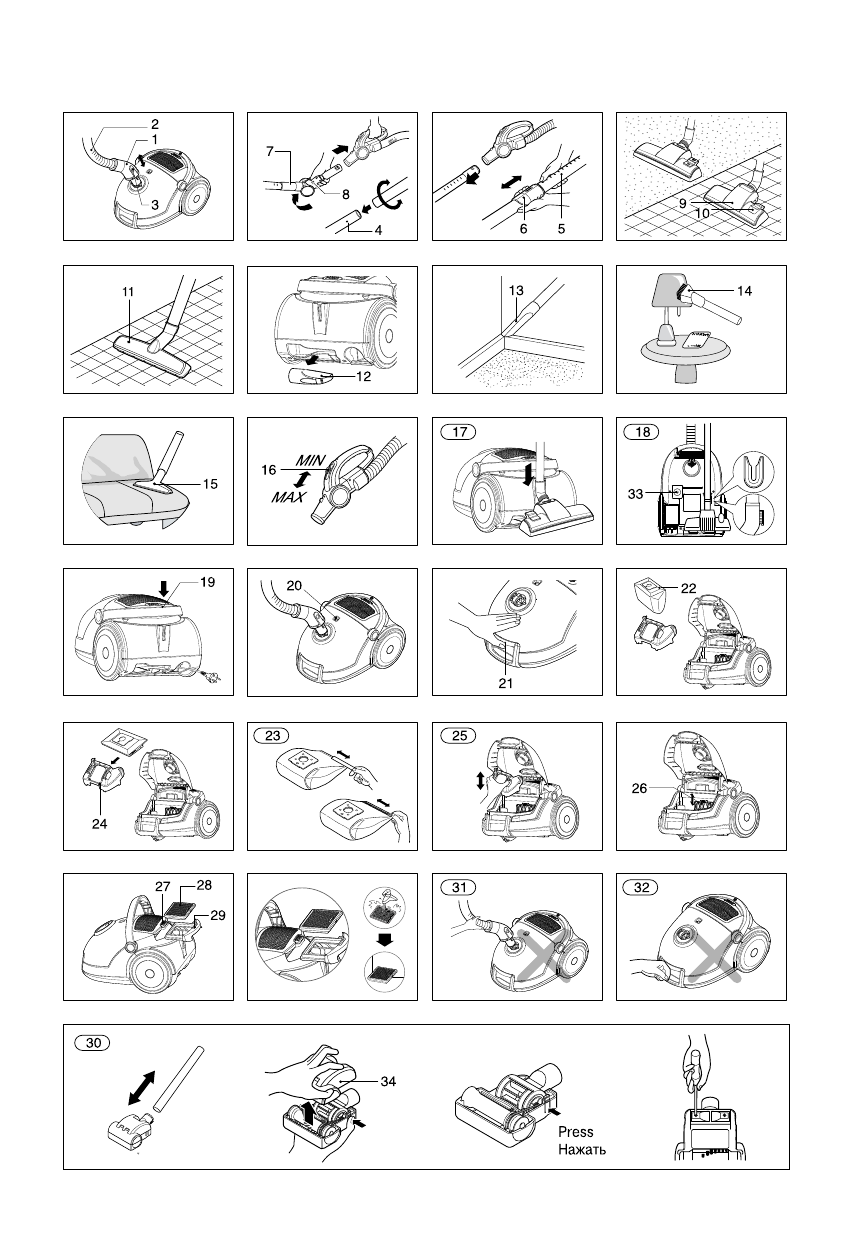 2
1
3

7
8
4

6
5

9
10

11

12

13

14

15

16 MIN
MAX

17

18
33

19

20

21

22

24

23

25

26

27 28
29

31

32

30

34

Press
Нажать