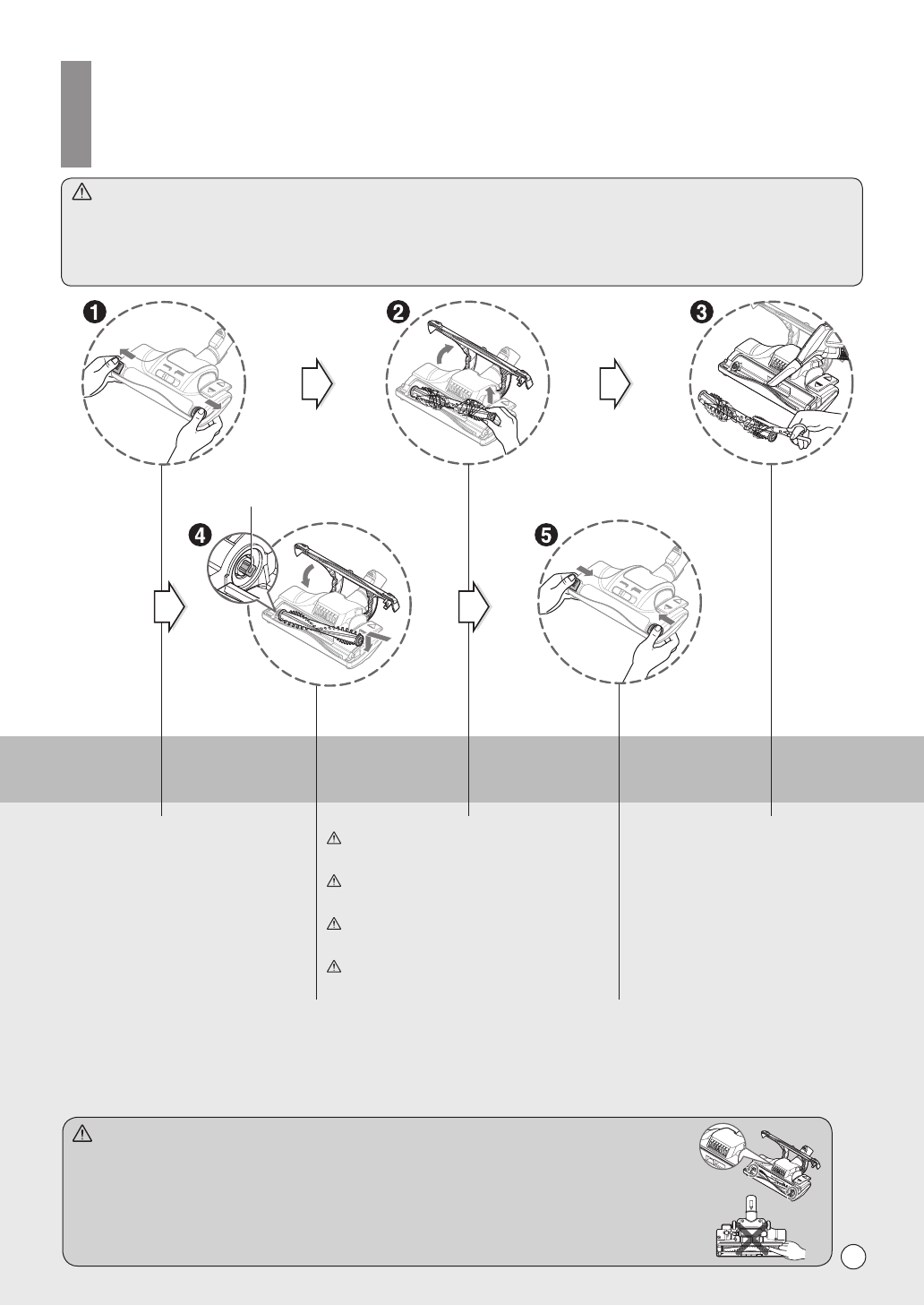 ❶

❷

❸

❹

❺