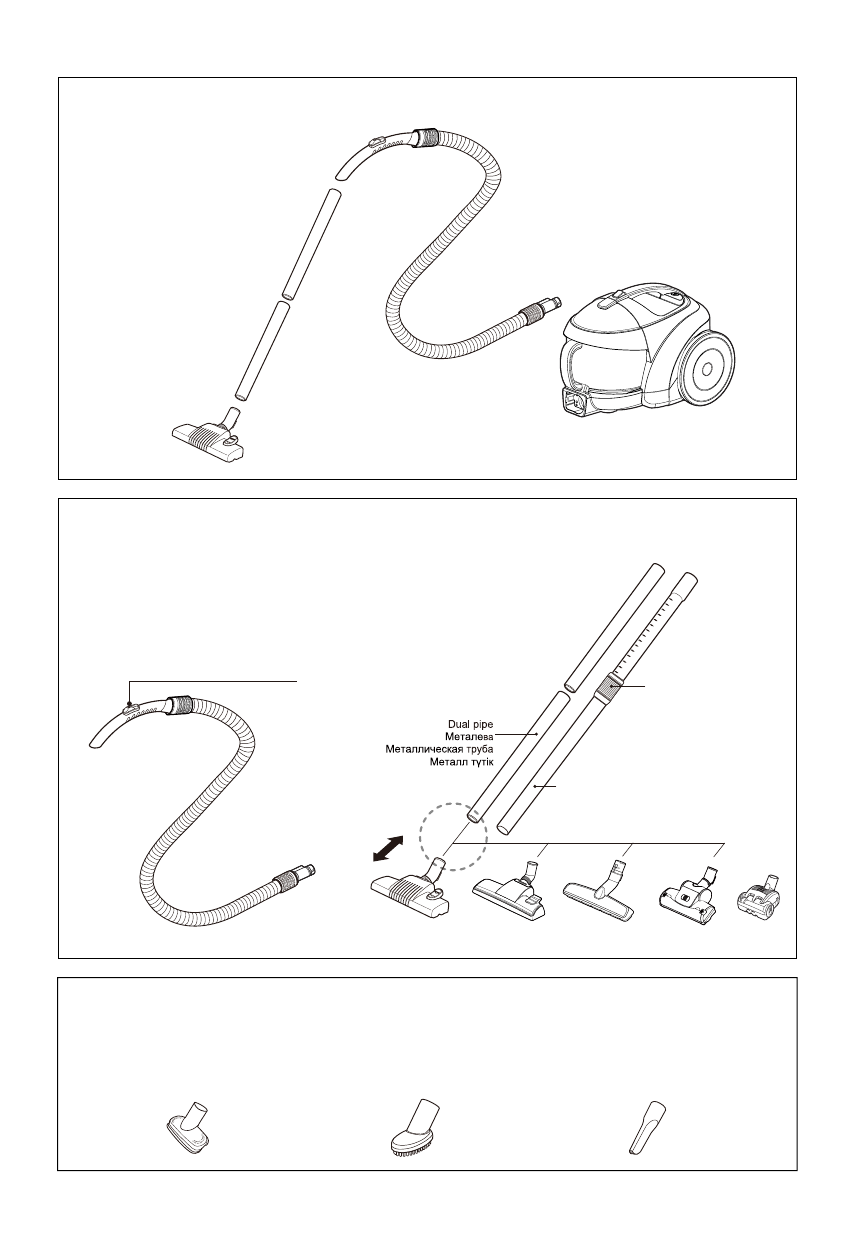 Dual pipe
Металева
Металлическая труба
Металл түтік