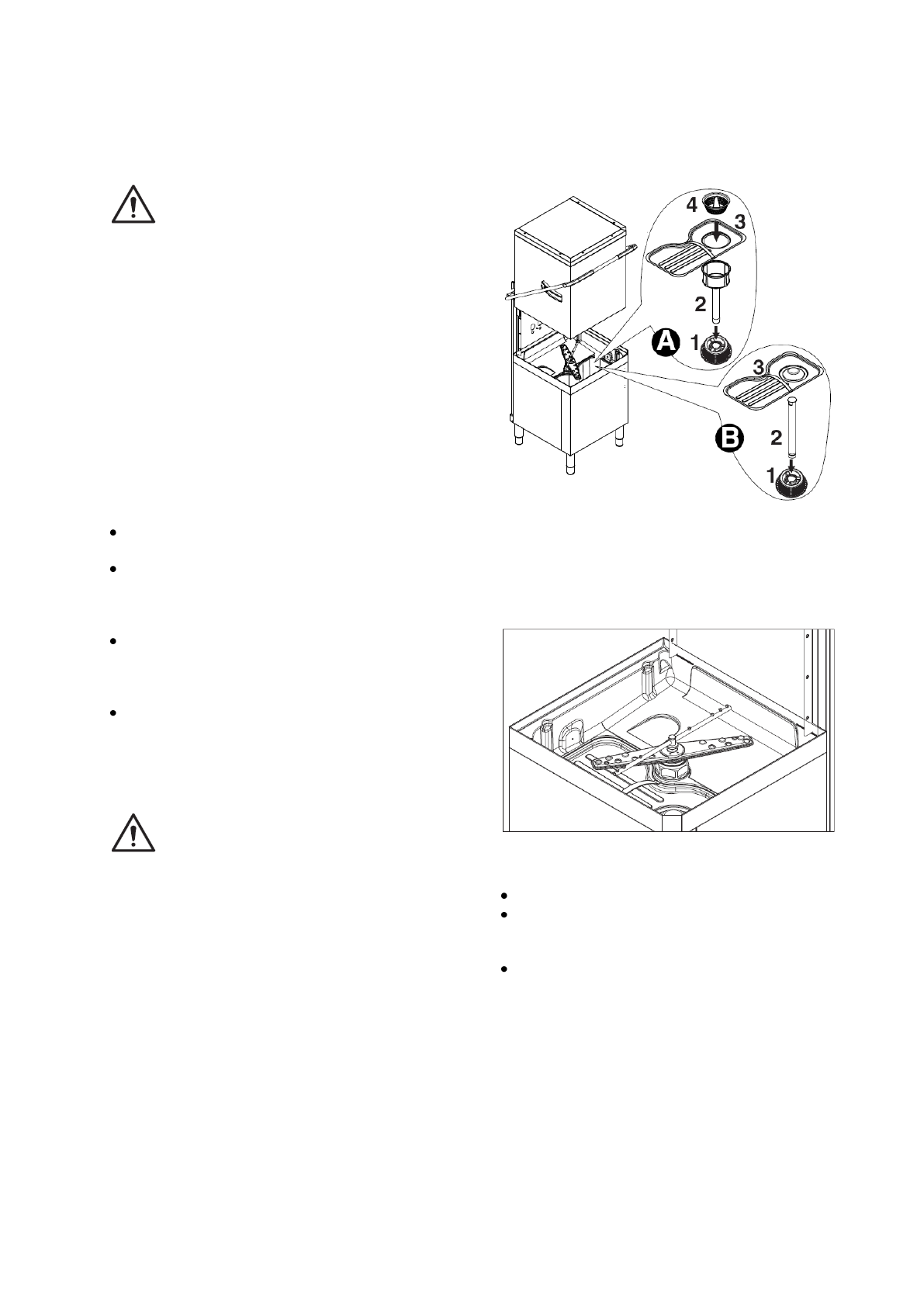 4
3
2
A
1
3
B
2
1