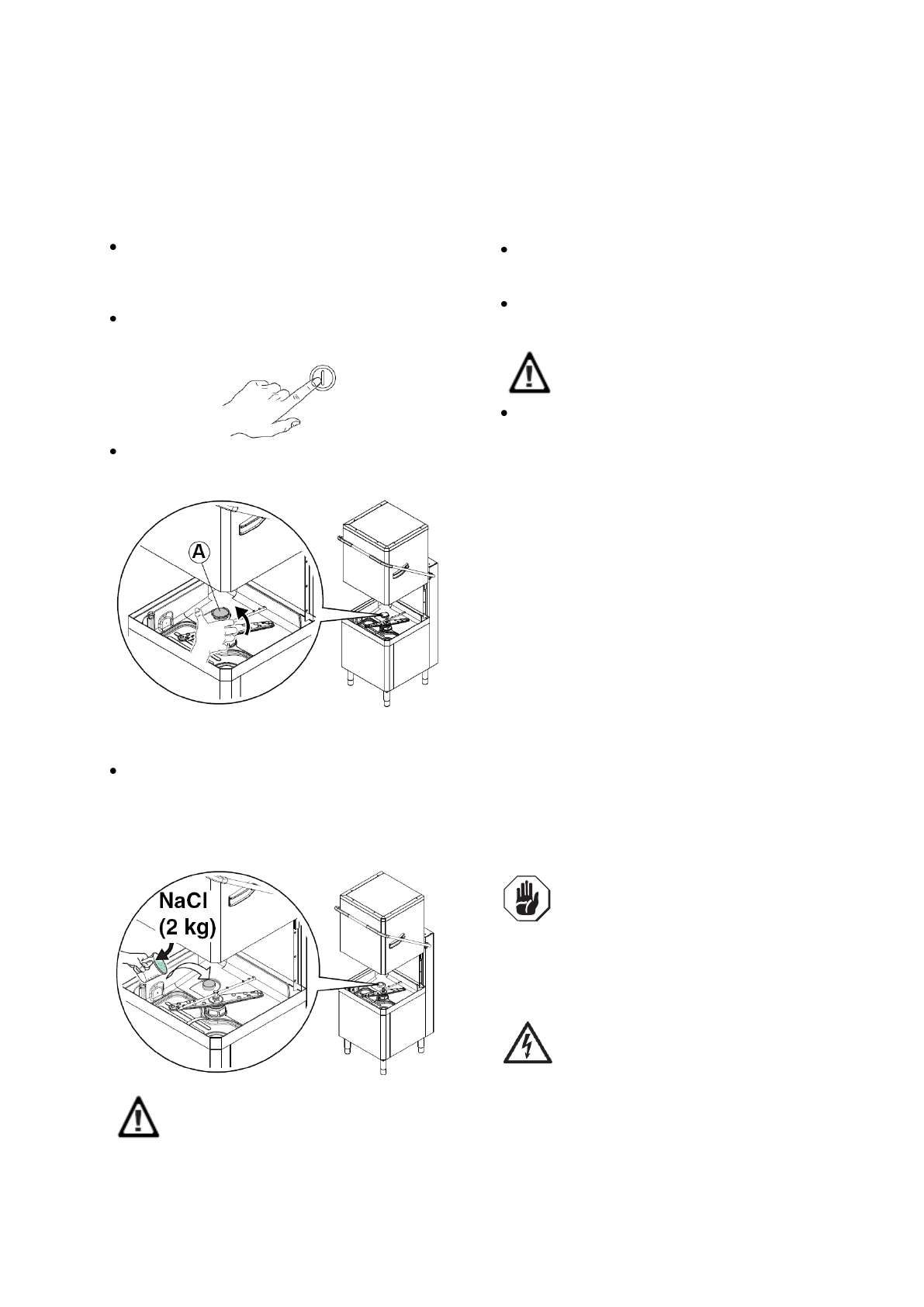 A

NaCl
(2 kg)