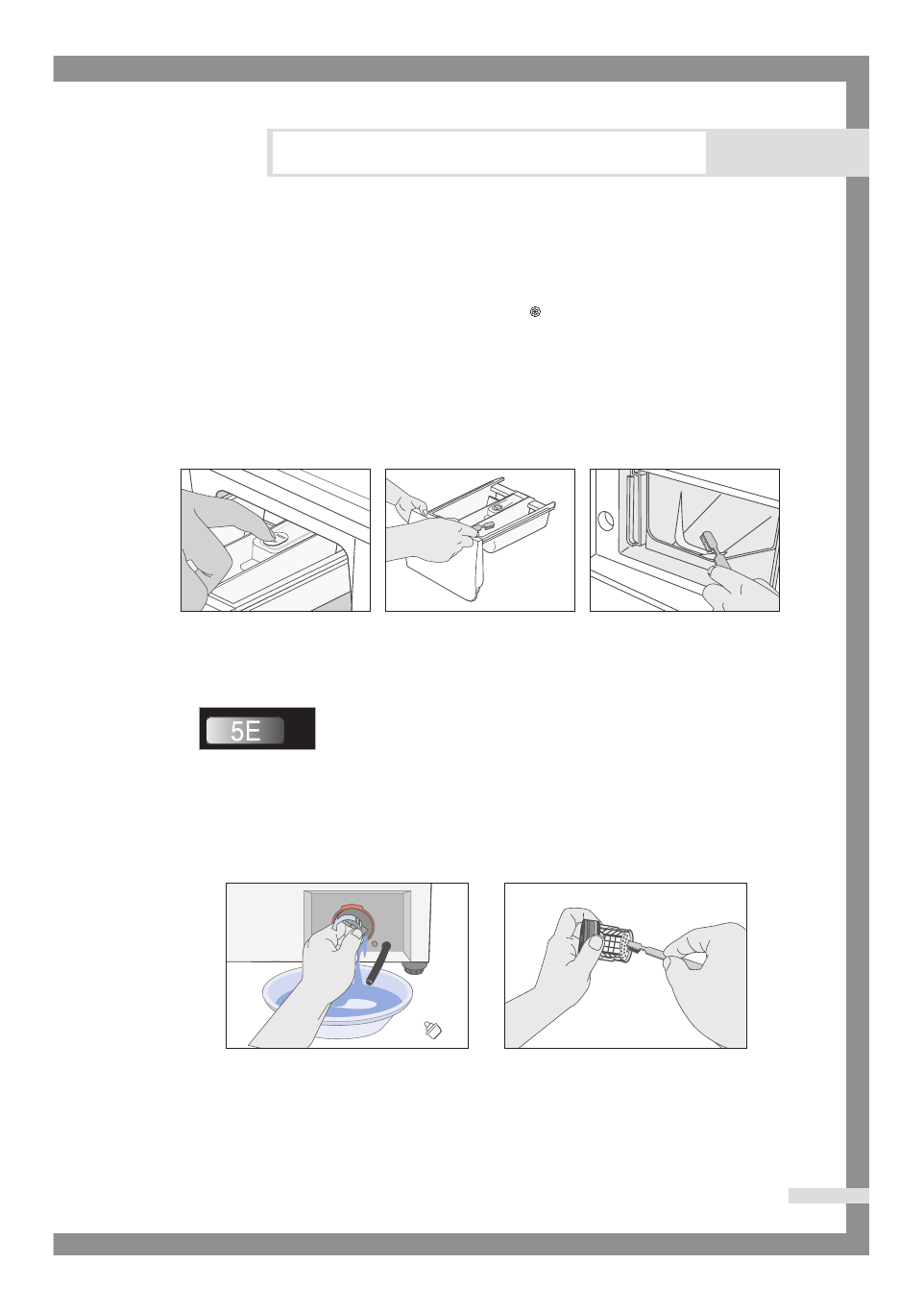 5E