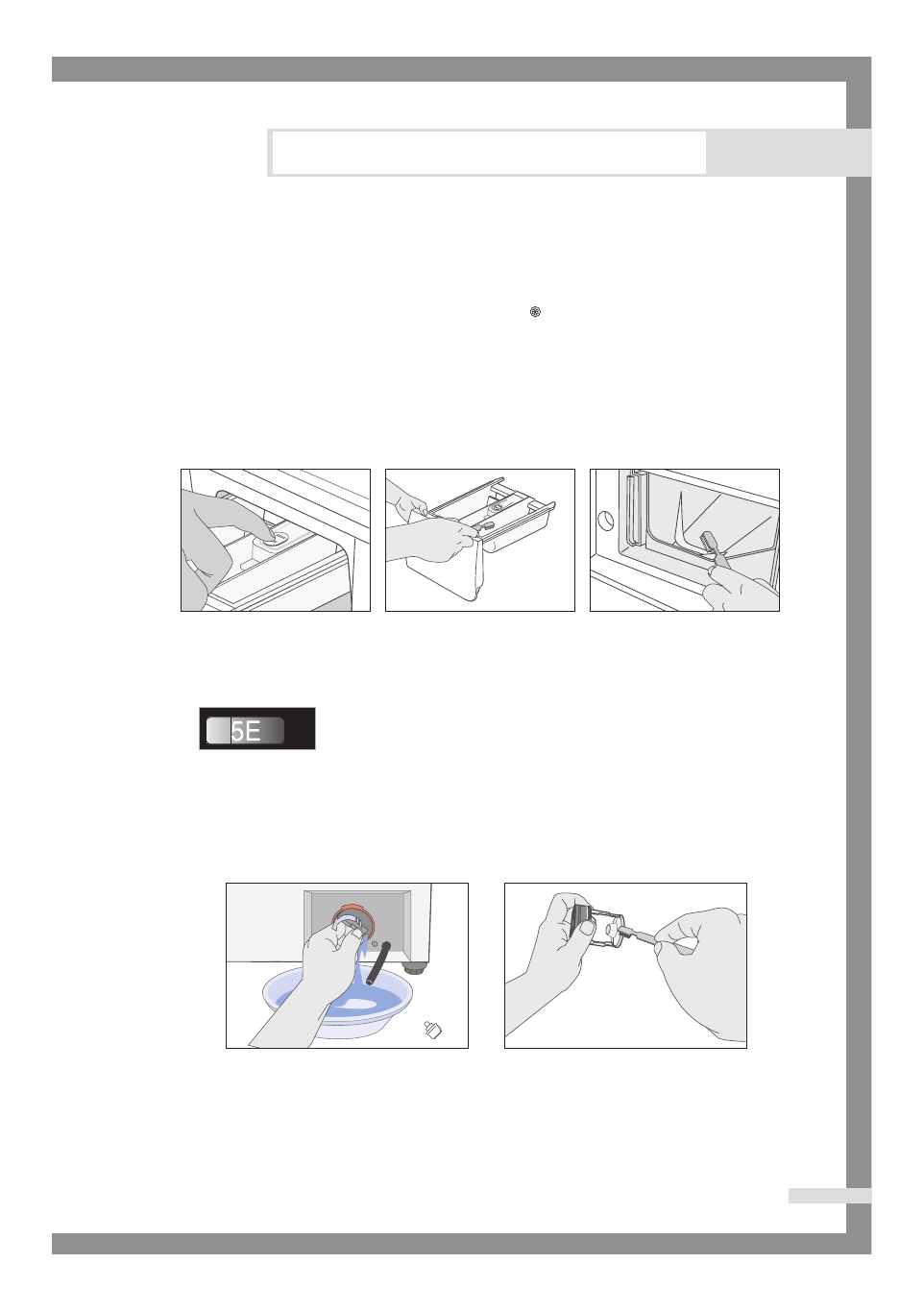 5E