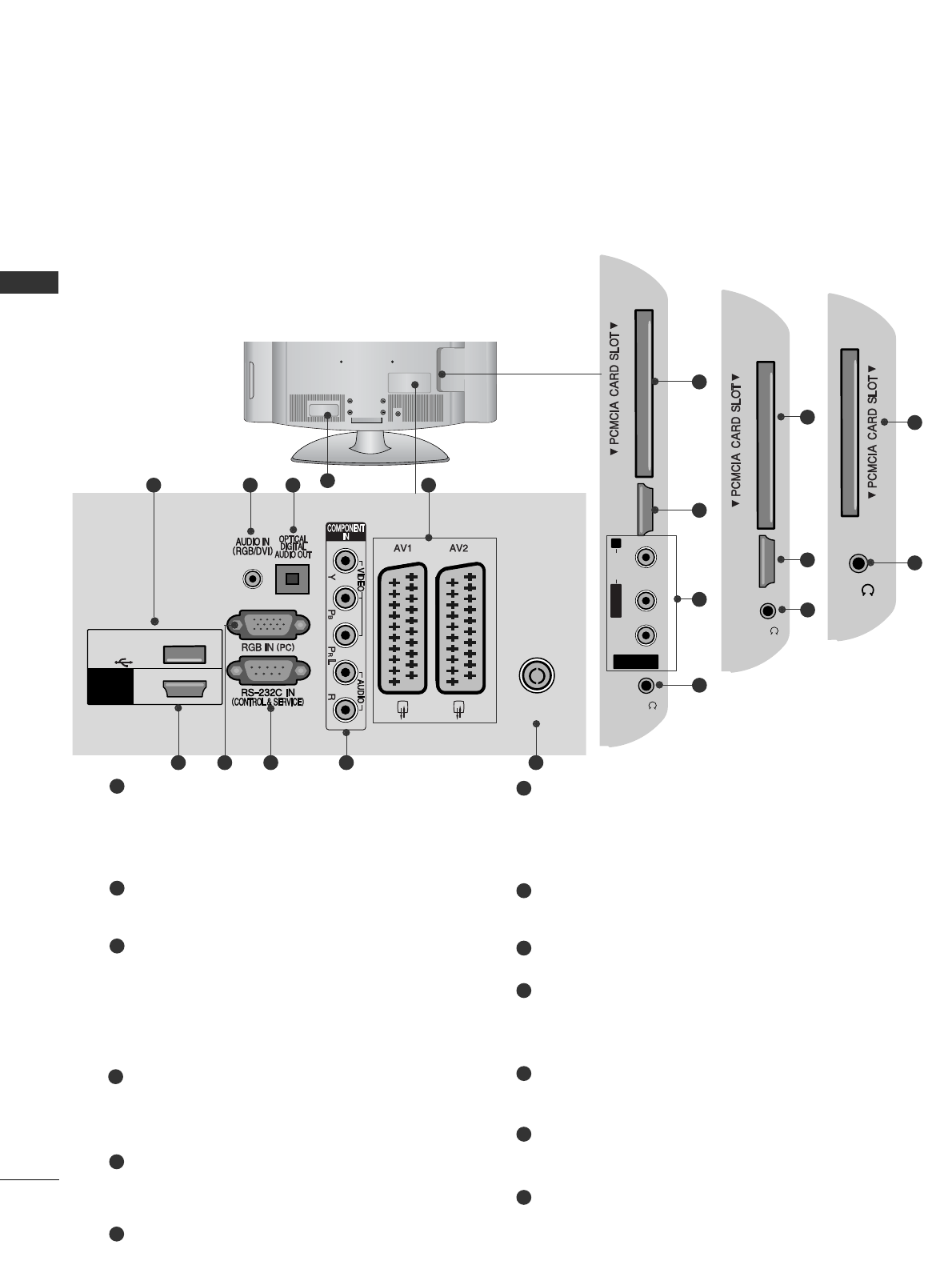 ▼ PCMCIA CARD SLOT ▼

▼ PCMCIA CARD SLOT ▼

▼ PCMCIA CARD SLOT ▼

AUDIO IN (RGB/DVI)

OPTICAL DIGITAL AUDIO OUT

COMPONENT IN

VIDEO

Y

$P_B$

$P_R$

L

AUDIO

R

AV1

AV2

RGB IN (PC)

RS-232C IN (CONTROL & SERVICE)