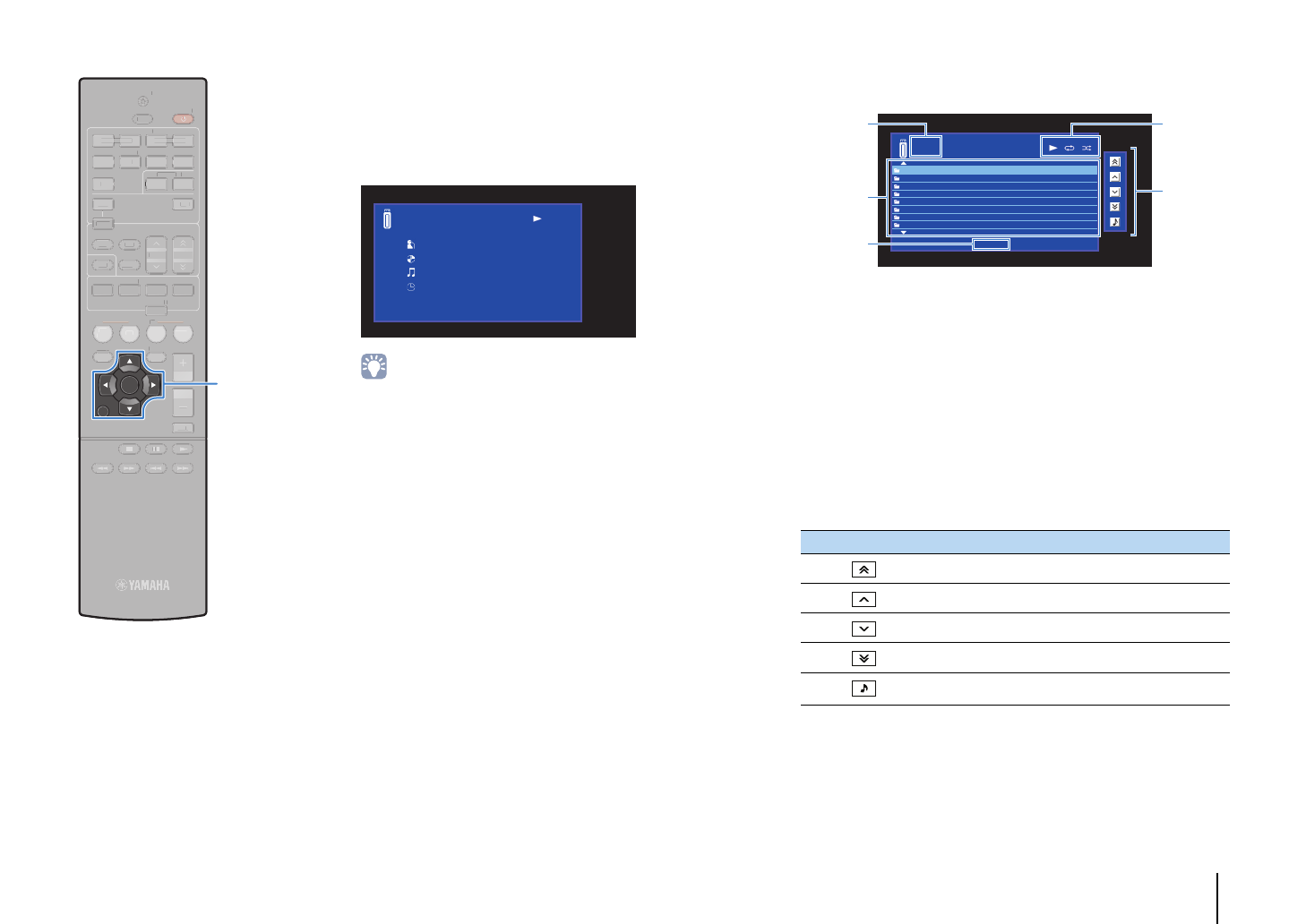 YAMAHA