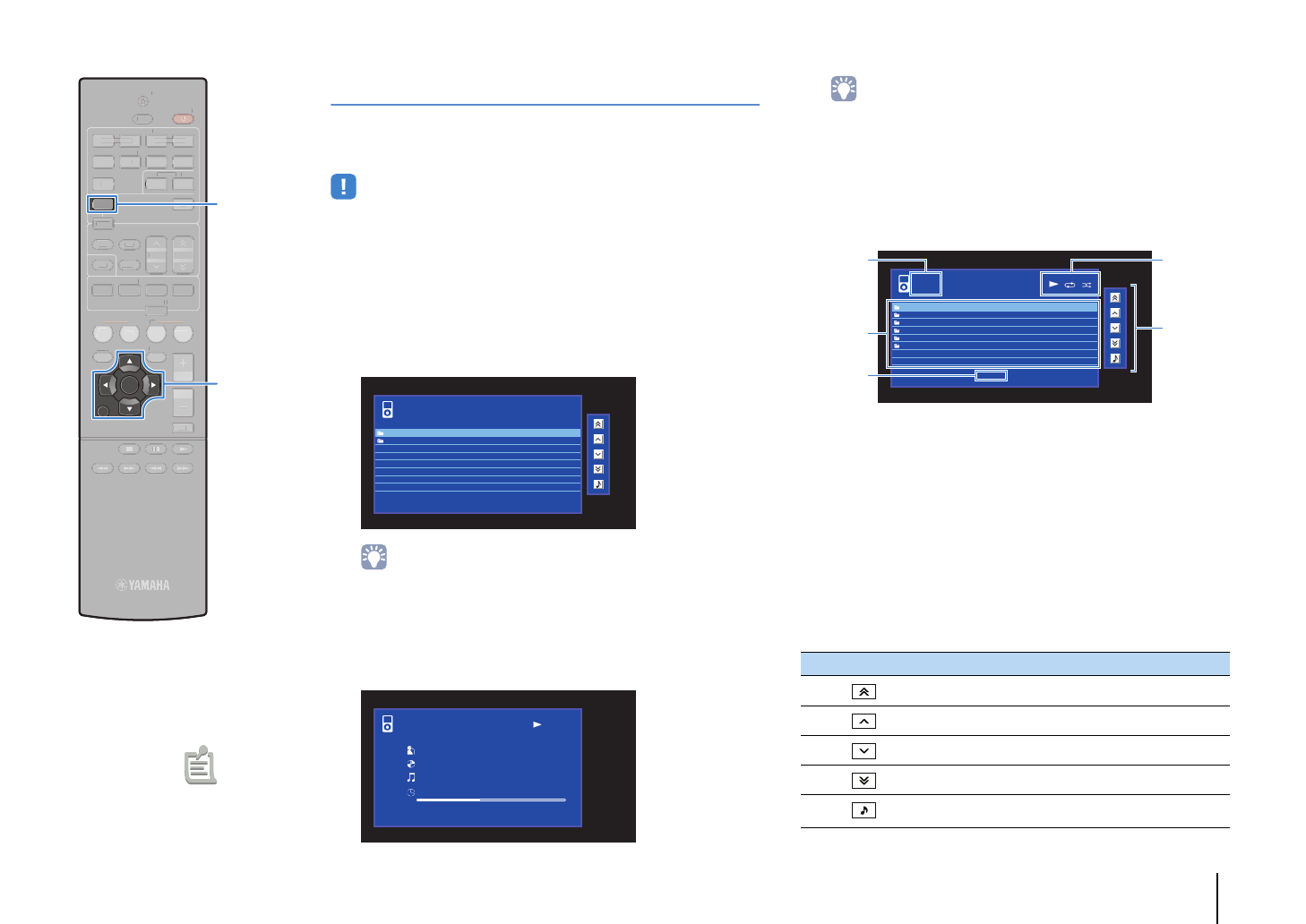 YAMAHA