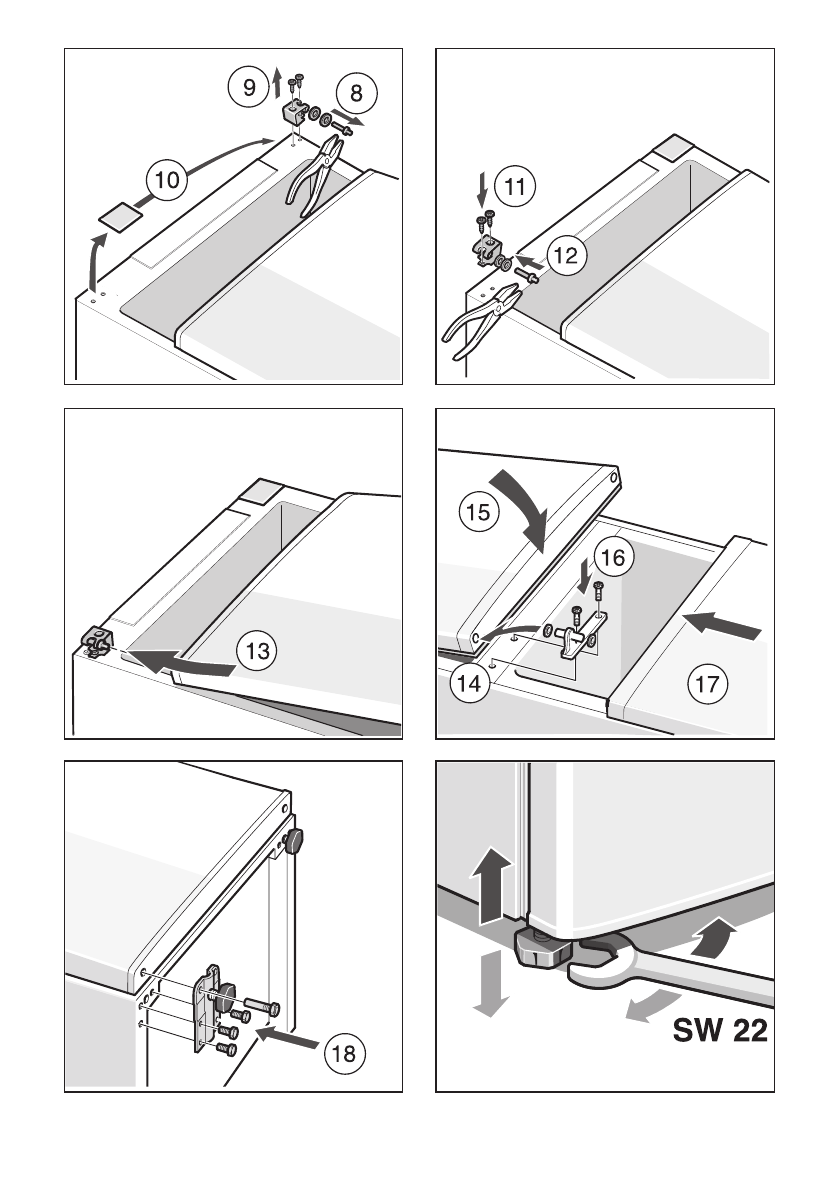 9
8
10

11
12

13

15
16
14
17

18

SW 22