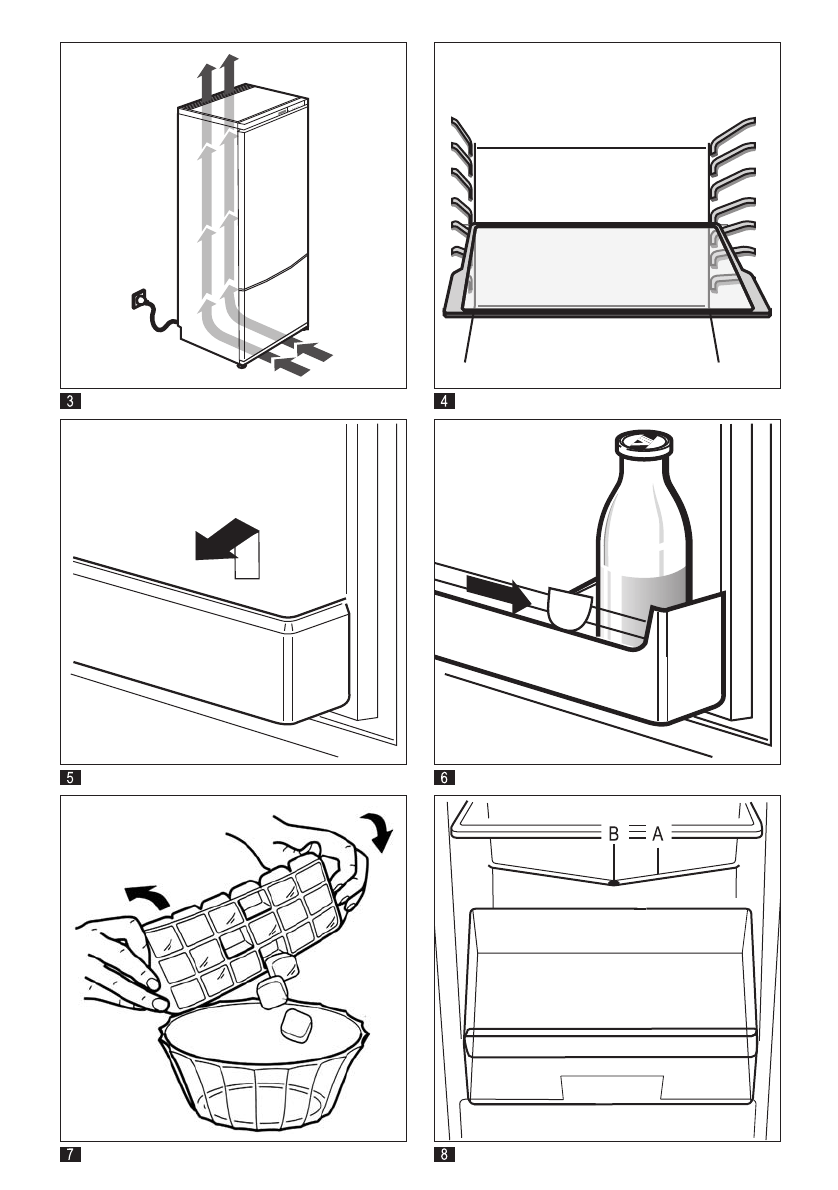 3

4

5

6

7

B A

8